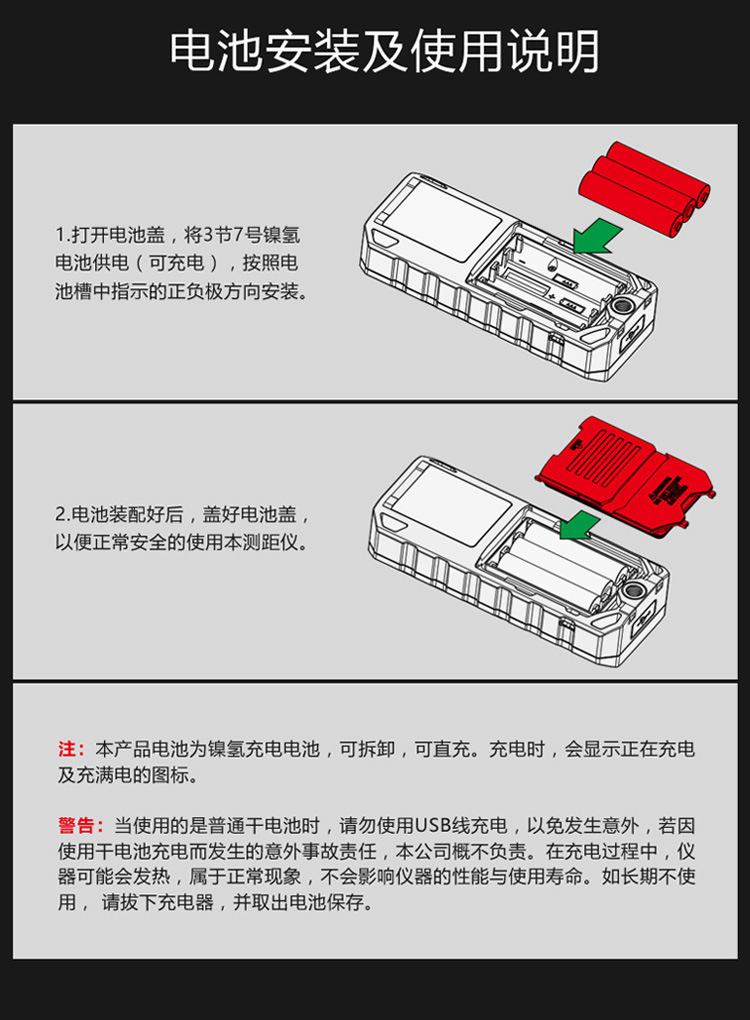 电池安装及使用说明

1.打开电池盖，将3节7号镍氢电池供电（可充电），按照电池槽中指示的正负极方向安装。

2.电池装配好后，盖好电池盖，以便正常安全的使用本测距仪。

注：本产品电池为镍氢充电电池，可拆卸，可直充。充电时，会显示正在充电及充满电的图标。

警告：当使用的是普通干电池时，请勿使用USB线充电，以免发生意外，若因使用干电池充电而发生的意外事故责任，本公司概不负责。在充电过程中，仪器可能会发热，属于正常现象，不会影响仪器的性能与使用寿命。如长期不使用，请拔下充电器，并取出电池保存。