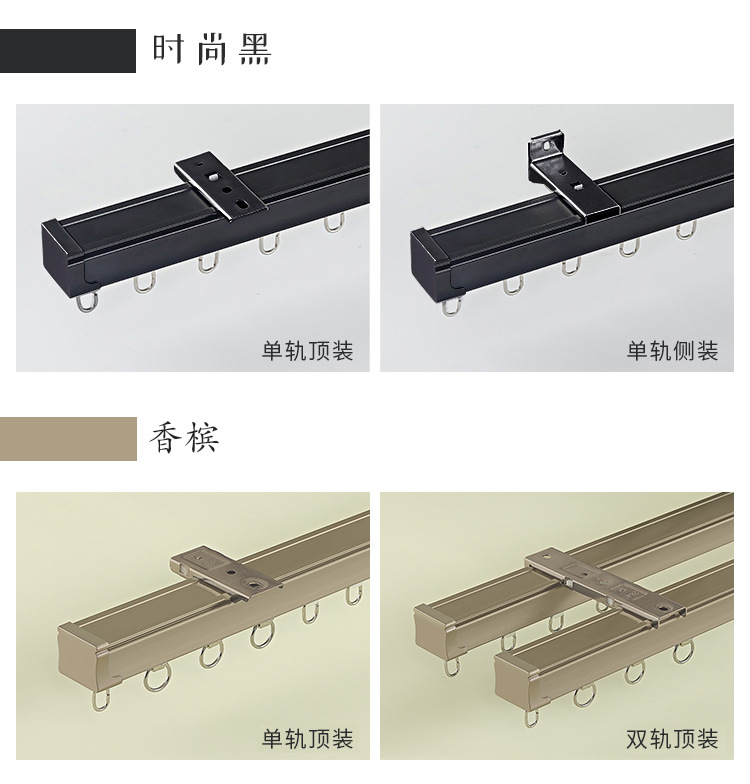 时尚黑

单轨顶装

单轨侧装

香槟

单轨顶装

双轨顶装