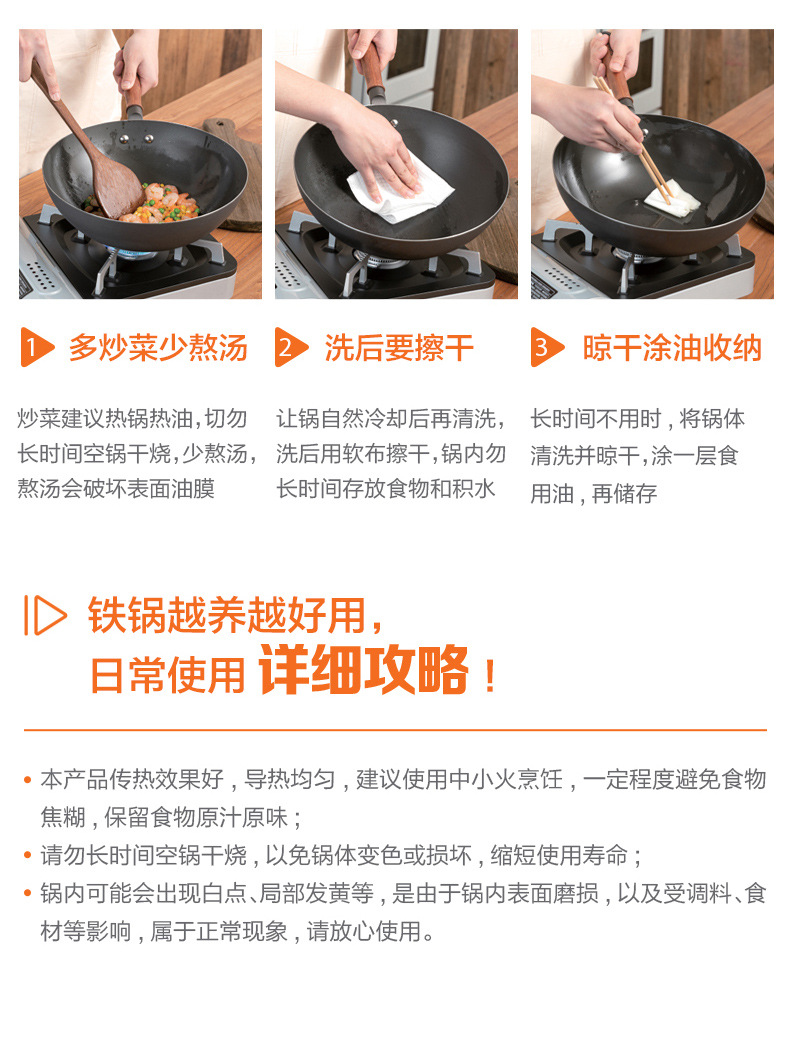 1 多炒菜少熬汤

炒菜建议热锅热油，切勿长时间空锅干烧，少熬汤，熬汤会破坏表面油膜

2 洗后要擦干

让锅自然冷却后再清洗，洗后用软布擦干，锅内勿长时间存放食物和积水

3 晾干涂油收纳

长时间不用时，将锅体清洗并晾干，涂一层食用油，再储存

铁锅越养越好用，
日常使用 详细攻略！

• 本产品传热效果好，导热均匀，建议使用中小火烹饪，一定程度避免食物焦糊，保留食物原汁原味；
• 请勿长时间空锅干烧，以免锅体变色或损坏，缩短使用寿命；
• 锅内可能会出现白点、局部发黄等，是由于锅内表面磨损，以及受调料、食材等影响，属于正常现象，请放心使用。