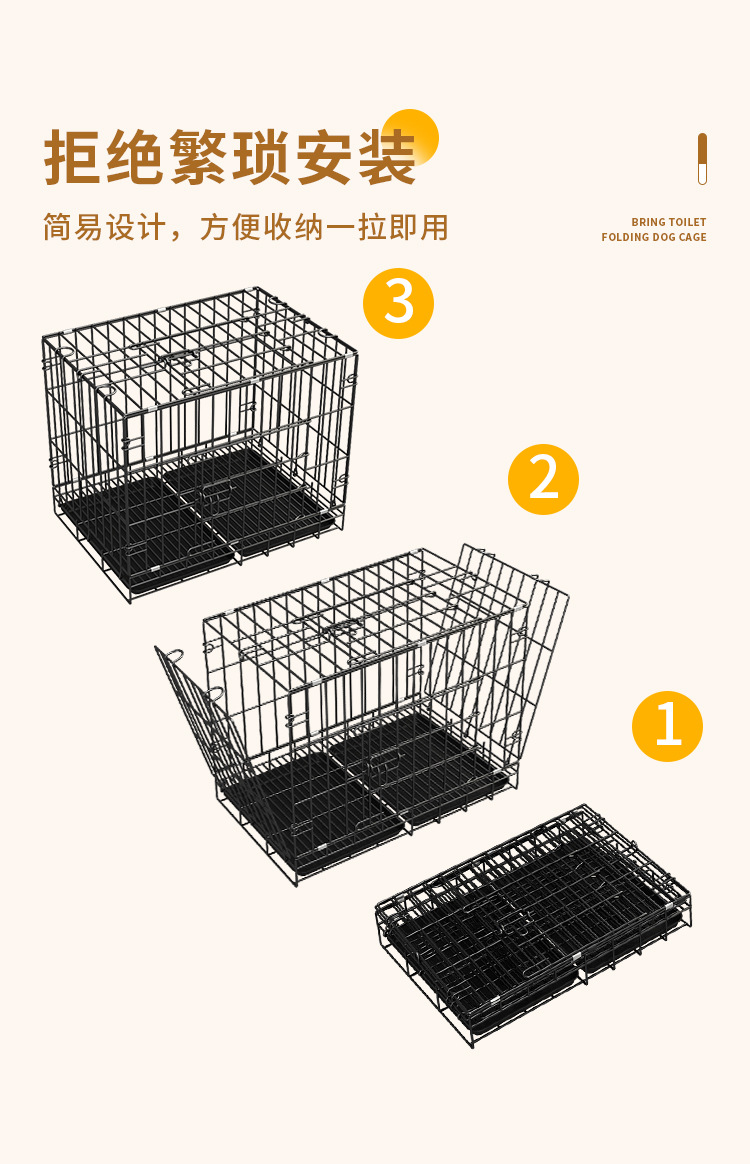 拒绝繁琐安装

简易设计，方便收纳一拉即用

BRING TOILET
FOLDING DOG CAGE

3

2

1