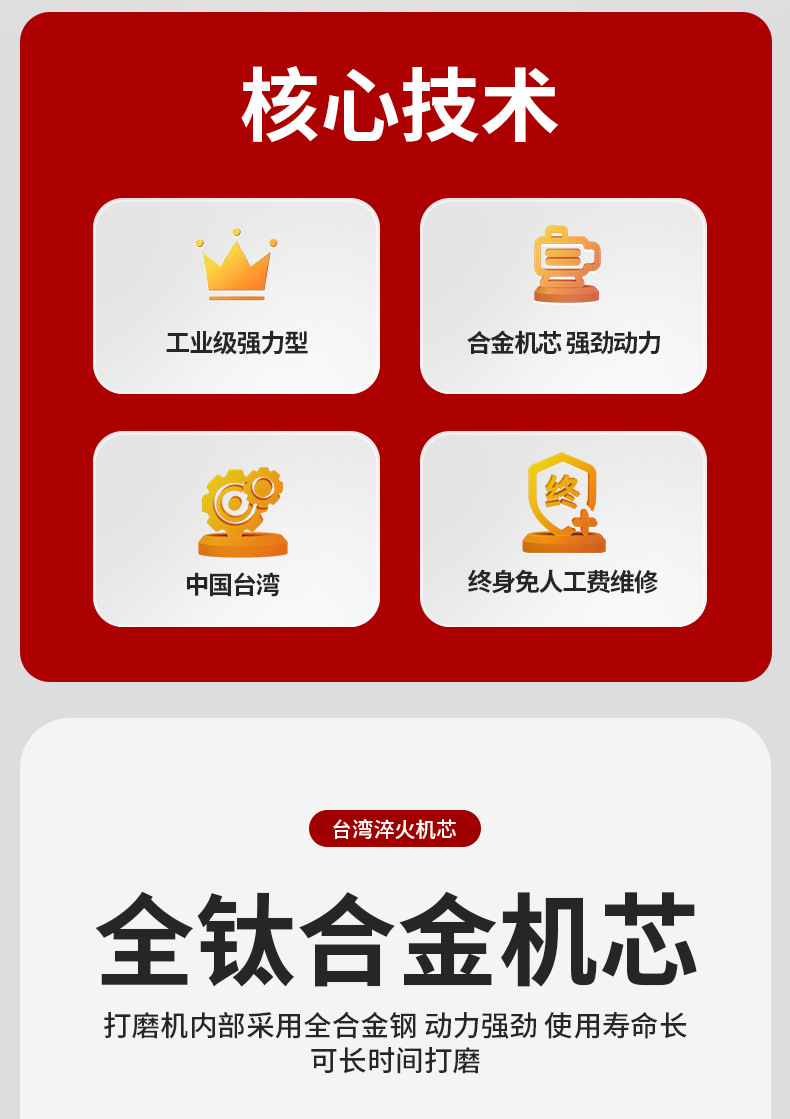 核心技术

工业级强力型

合金机芯 强劲动力

中国台湾

终身免人工费维修

台湾淬火机芯

全钛合金机芯

打磨机内部采用全合金钢 动力强劲 使用寿命长
可长时间打磨