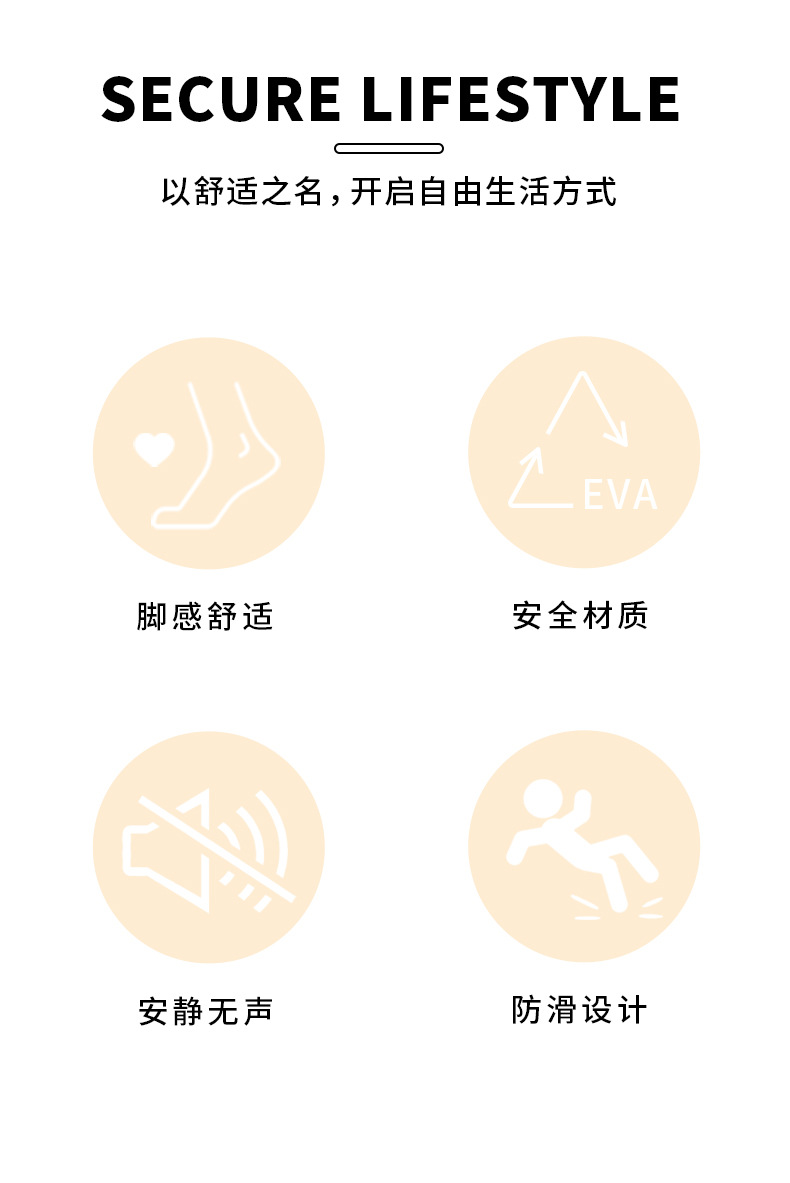 SECURE LIFESTYLE

以舒适之名，开启自由生活方式

EVA

脚感舒适

安全材质

安静无声

防滑设计