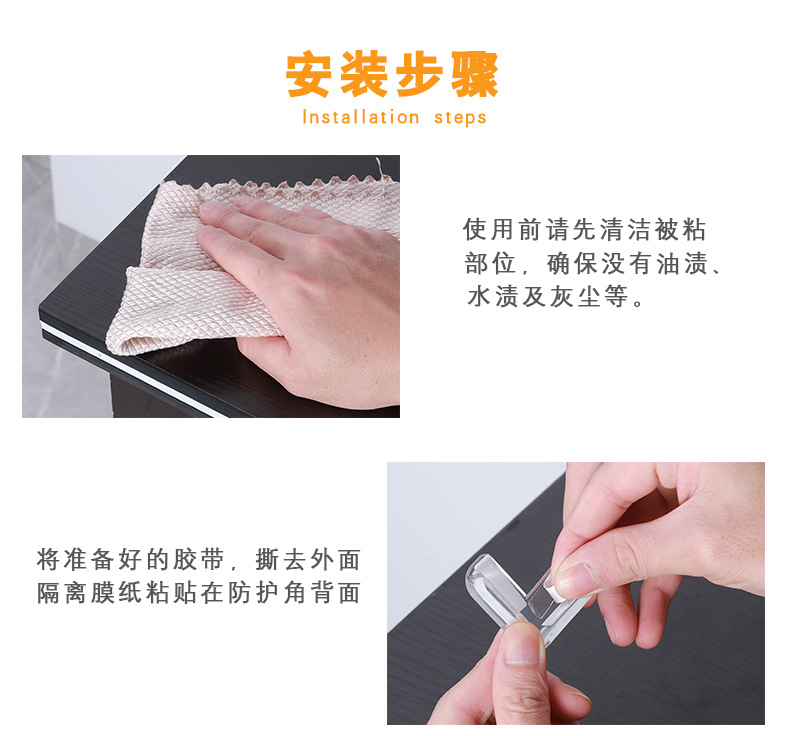 安装步骤
Installation steps

使用前请先清洁被粘部位，确保没有油渍、水渍及灰尘等。

将准备好的胶带，撕去外面隔离膜纸粘贴在防护角背面