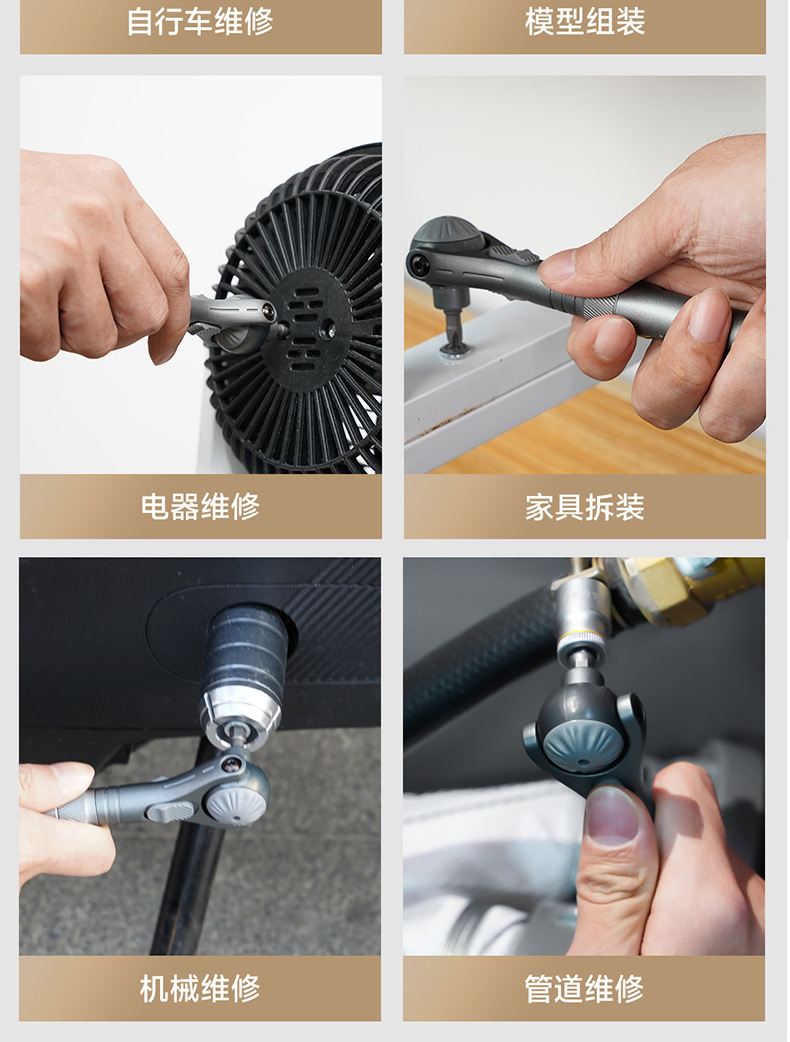 自行车维修

模型组装

电器维修

家具拆装

机械维修

管道维修