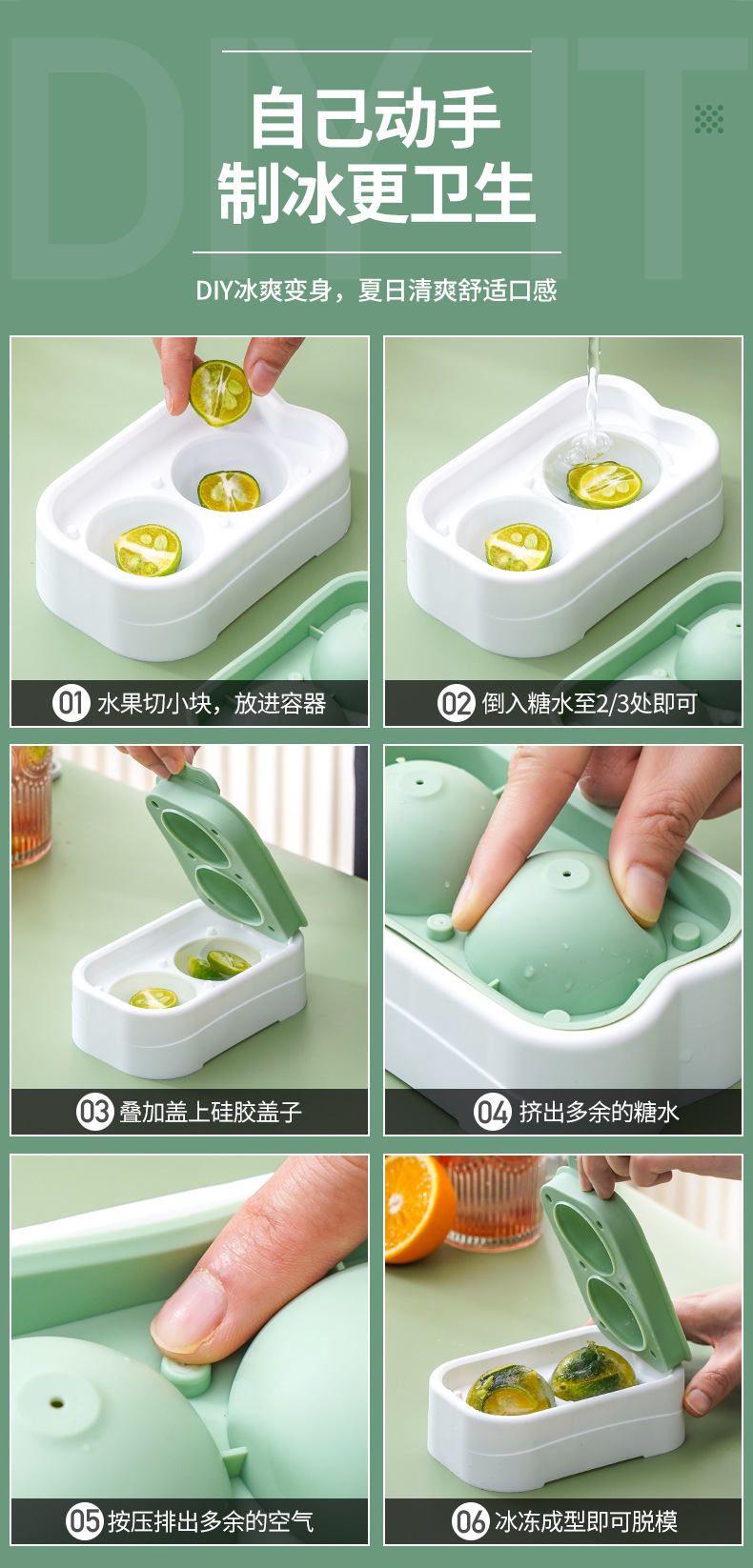 DIY IT

自己动手
制冰更卫生

DIY冰爽变身，夏日清爽舒适口感

01 水果切小块，放进容器

02 倒入糖水至2/3处即可

03 叠加盖上硅胶盖子

04 挤出多余的糖水

05 按压排出多余的空气

06 冰冻成型即可脱模