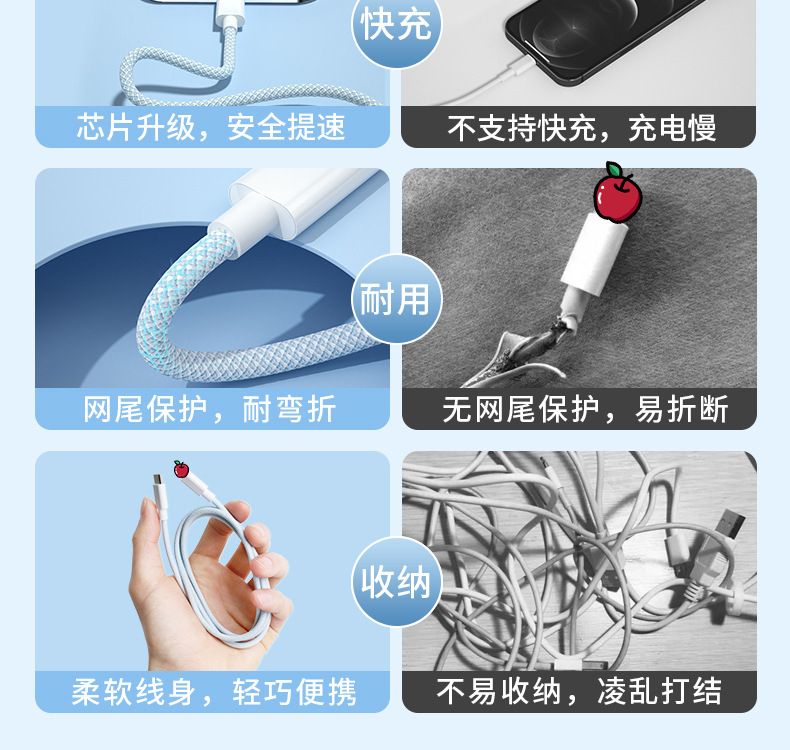 快充

芯片升级，安全提速

不支持快充，充电慢

耐用

网尾保护，耐弯折

无网尾保护，易折断

收纳

柔软线身，轻巧便携

不易收纳，凌乱打结