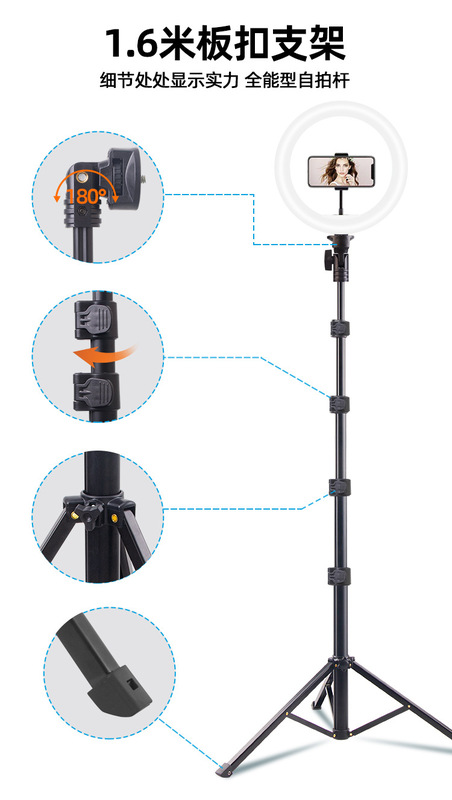 1.6米板扣支架

细节处处显示实力 全能型自拍杆

180°