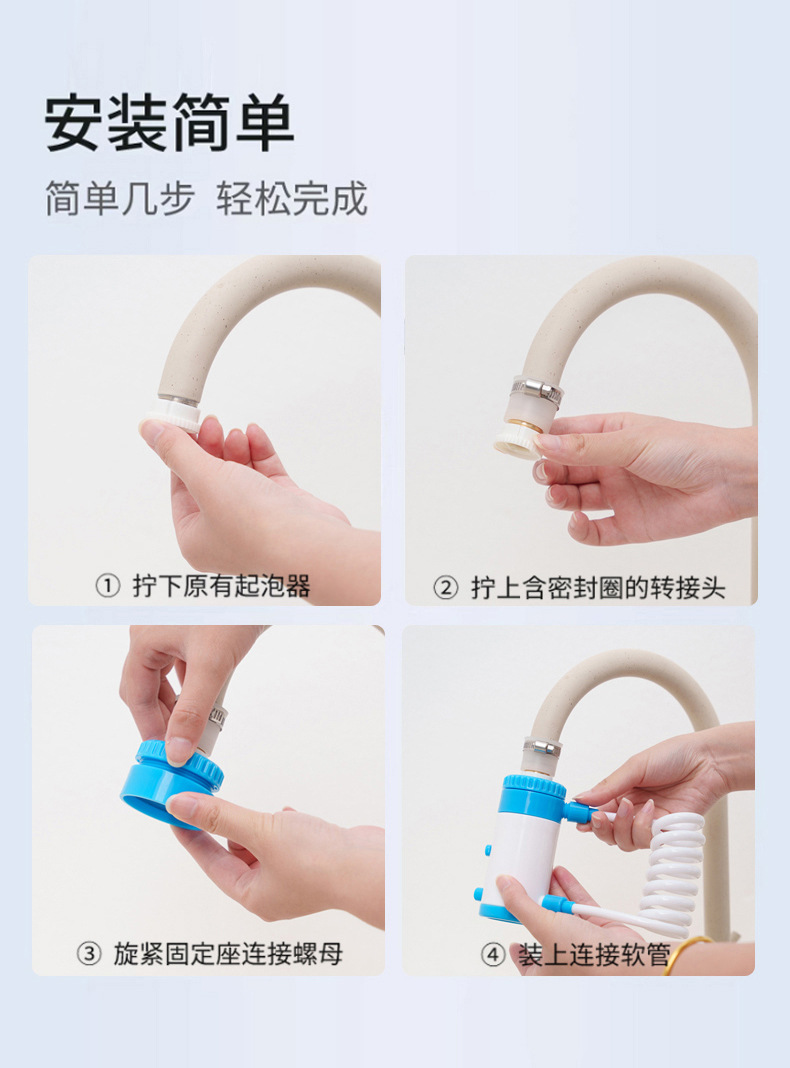 安装简单

简单几步 轻松完成

① 拧下原有起泡器

② 拧上含密封圈的转接头

③ 旋紧固定座连接螺母

④ 装上连接软管