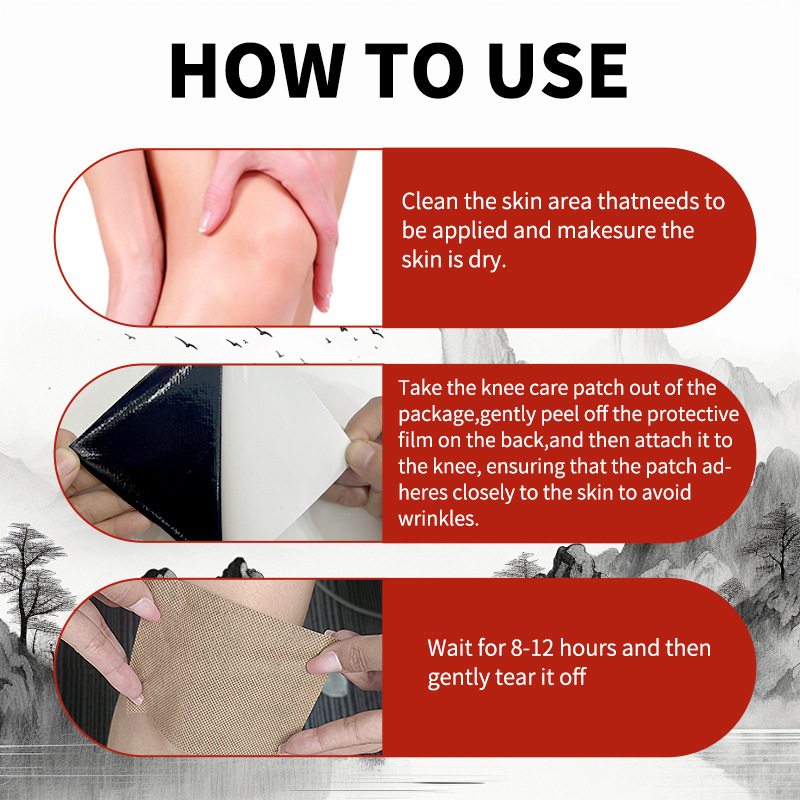 HOW TO USE

Clean the skin area thatneeds to be applied and makesure the skin is dry.

Take the knee care patch out of the package,gently peel off the protective film on the back,and then attach it to the knee, ensuring that the patch adheres closely to the skin to avoid wrinkles.

Wait for 8-12 hours and then gently tear it off