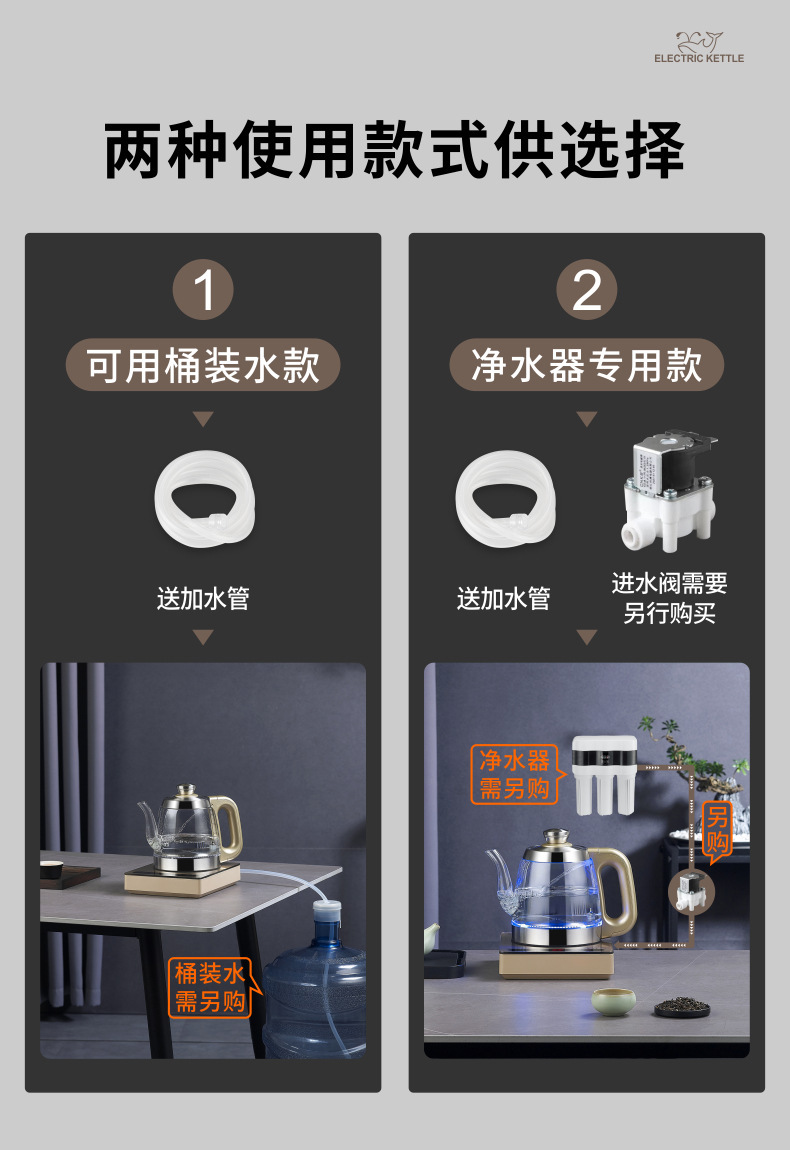 ELECTRIC KETTLE

两种使用款式供选择

1

可用桶装水款

送加水管

桶装水需另购

2

净水器专用款

送加水管

进水阀需要另行购买

净水器需另购

另购