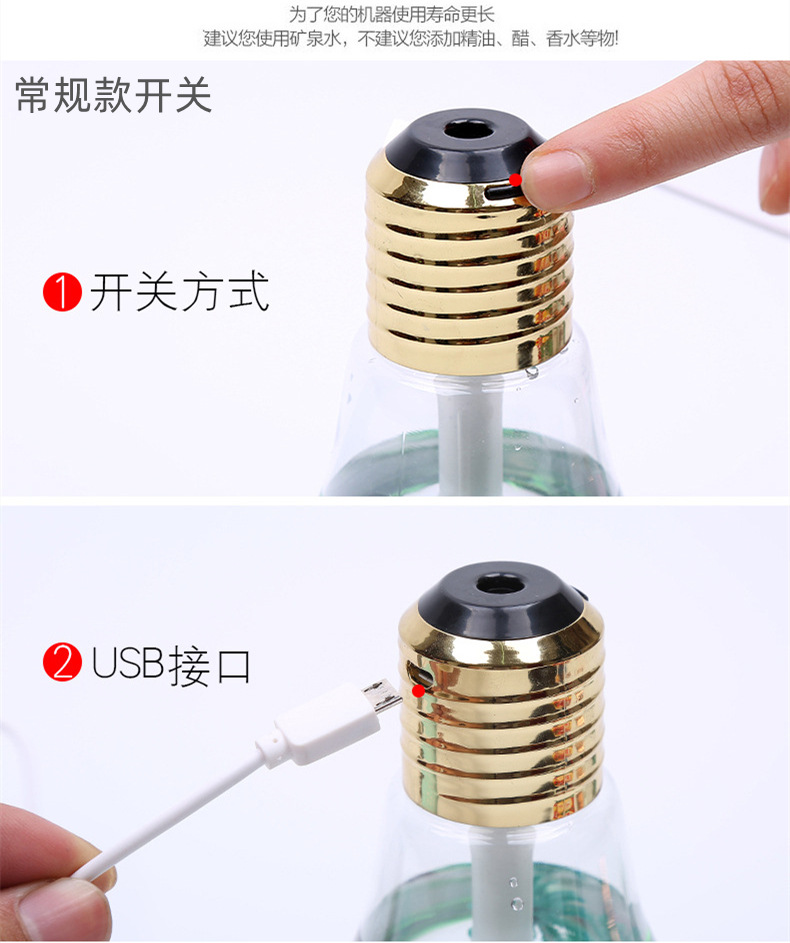 为了您的机器使用寿命更长
建议您使用矿泉水，不建议您添加精油、醋、香水等物!

常规款开关

1 开关方式

2 USB接口