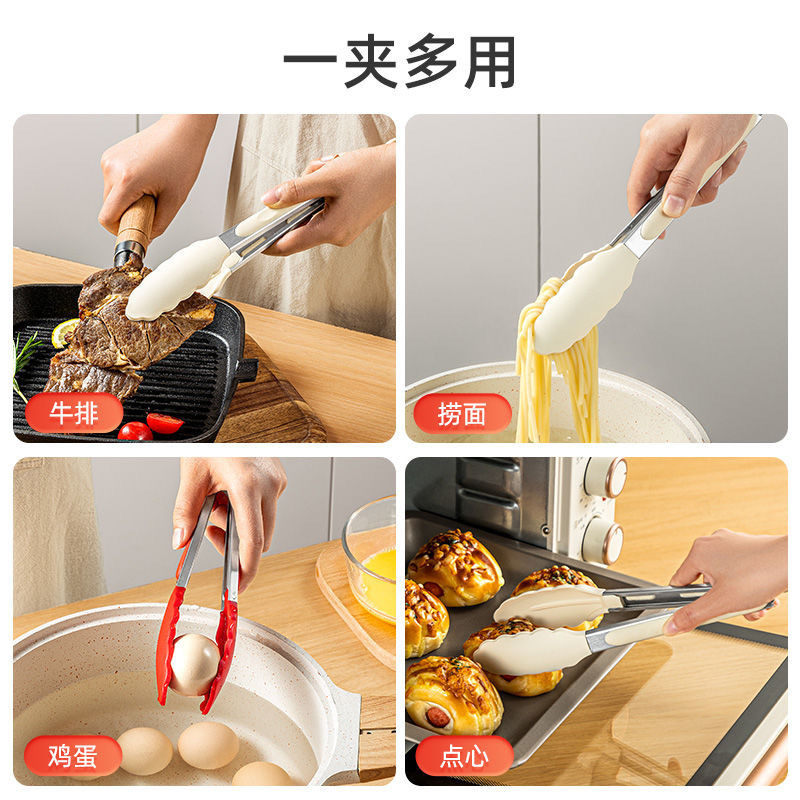 一夹多用

牛排

捞面

鸡蛋

点心