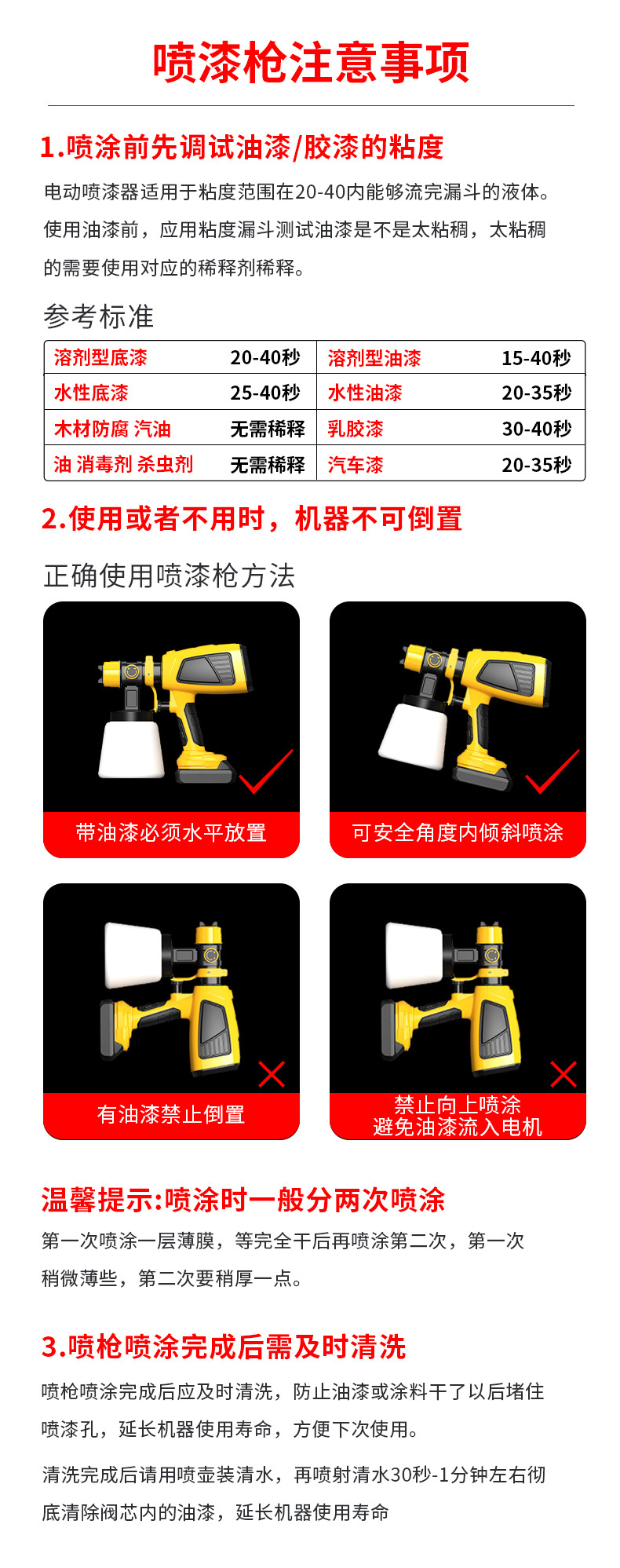 喷漆枪注意事项

1.喷涂前先调试油漆/胶漆的粘度

电动喷漆器适用于粘度范围在20-40内能够流完漏斗的液体。使用油漆前，应用粘度漏斗测试油漆是不是太粘稠，太粘稠的需要使用对应的稀释剂稀释。

参考标准

| 溶剂型底漆 | 20-40秒 | 溶剂型油漆 | 15-40秒 |
|---|---|---|---|
| 水性底漆 | 25-40秒 | 水性油漆 | 20-35秒 |
| 木材防腐 汽油 | 无需稀释 | 乳胶漆 | 30-40秒 |
| 油 消毒剂 杀虫剂 | 无需稀释 | 汽车漆 | 20-35秒 |

2.使用或者不用时，机器不可倒置

正确使用喷漆枪方法

带油漆必须水平放置

可安全角度内倾斜喷涂

有油漆禁止倒置

禁止向上喷涂
避免油漆流入电机

温馨提示:喷涂时一般分两次喷涂

第一次喷涂一层薄膜，等完全干后再喷涂第二次，第一次稍微薄些，第二次要稍厚一点。

3.喷枪喷涂完成后需及时清洗

喷枪喷涂完成后应及时清洗，防止油漆或涂料干了以后堵住喷漆孔，延长机器使用寿命，方便下次使用。

清洗完成后请用喷壶装清水，再喷射清水30秒-1分钟左右彻底清除阀芯内的油漆，延长机器使用寿命