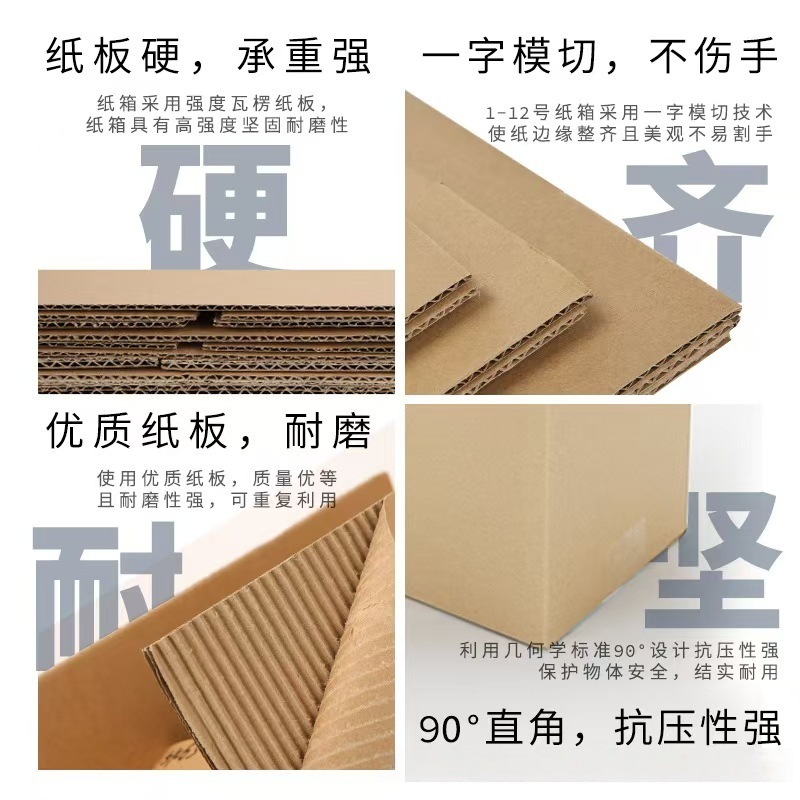 纸板硬，承重强

纸箱采用强度瓦楞纸板，
纸箱具有高强度坚固耐磨性

硬

一字模切，不伤手

1-12号纸箱采用一字模切技术
使纸边缘整齐且美观不易割手

齐

优质纸板，耐磨

使用优质纸板，质量优等
且耐磨性强，可重复利用

耐

坚

利用几何学标准90°设计抗压性强
保护物体安全，结实耐用

90°直角，抗压性强