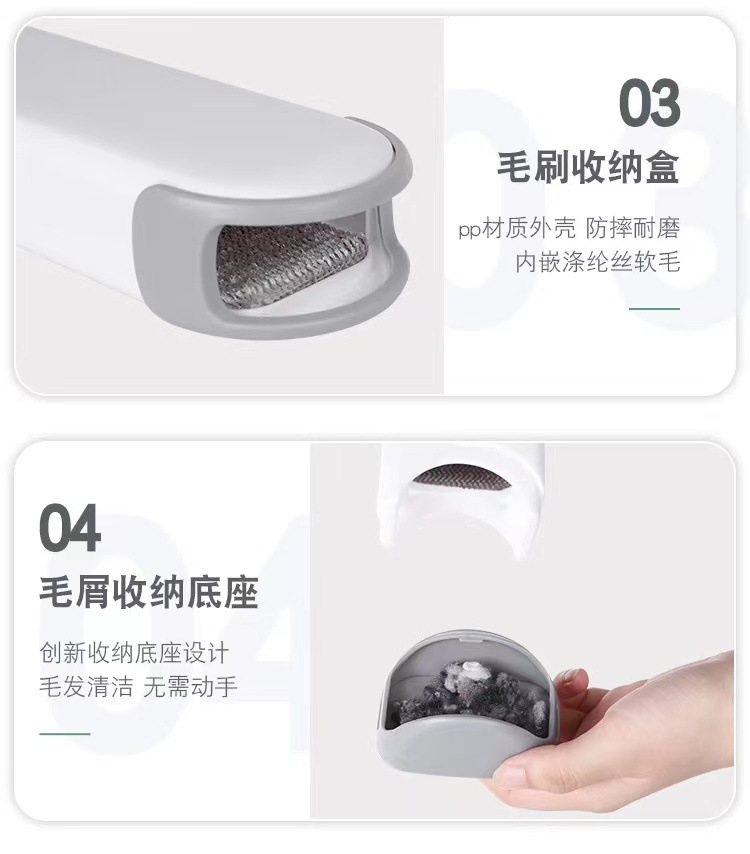 03

毛刷收纳盒

pp材质外壳 防摔耐磨
内嵌涤纶丝软毛

04

毛屑收纳底座

创新收纳底座设计
毛发清洁 无需动手