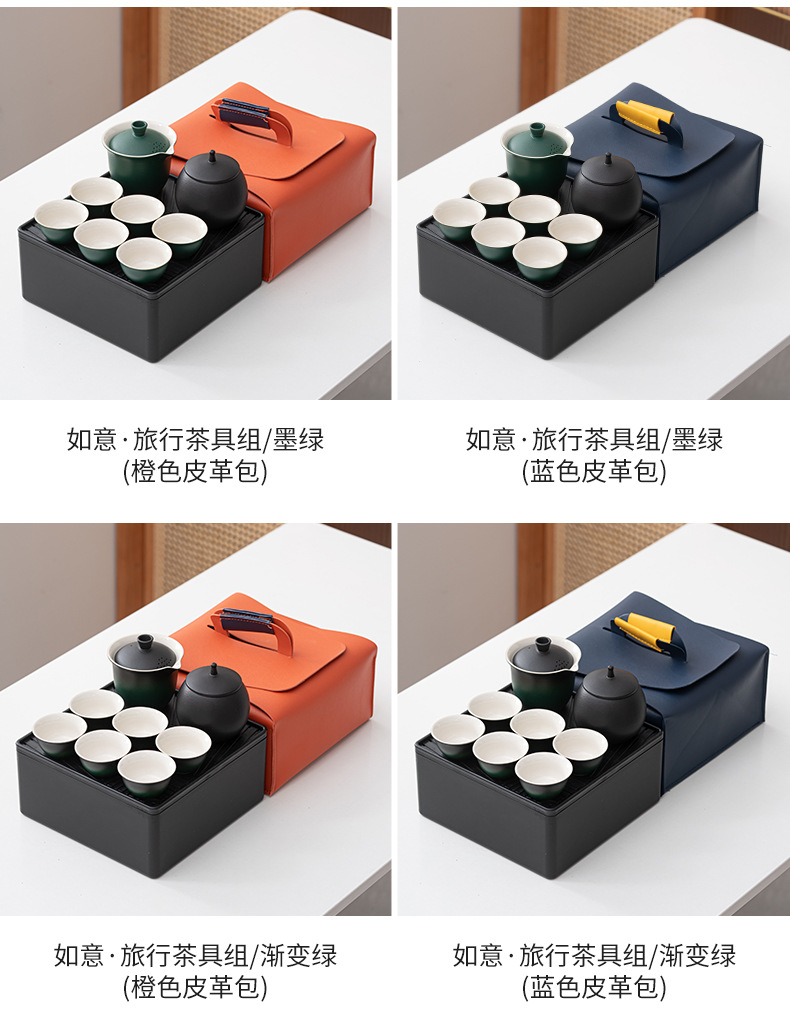 如意·旅行茶具组/墨绿
(橙色皮革包)

如意·旅行茶具组/墨绿
(蓝色皮革包)

如意·旅行茶具组/渐变绿
(橙色皮革包)

如意·旅行茶具组/渐变绿
(蓝色皮革包)