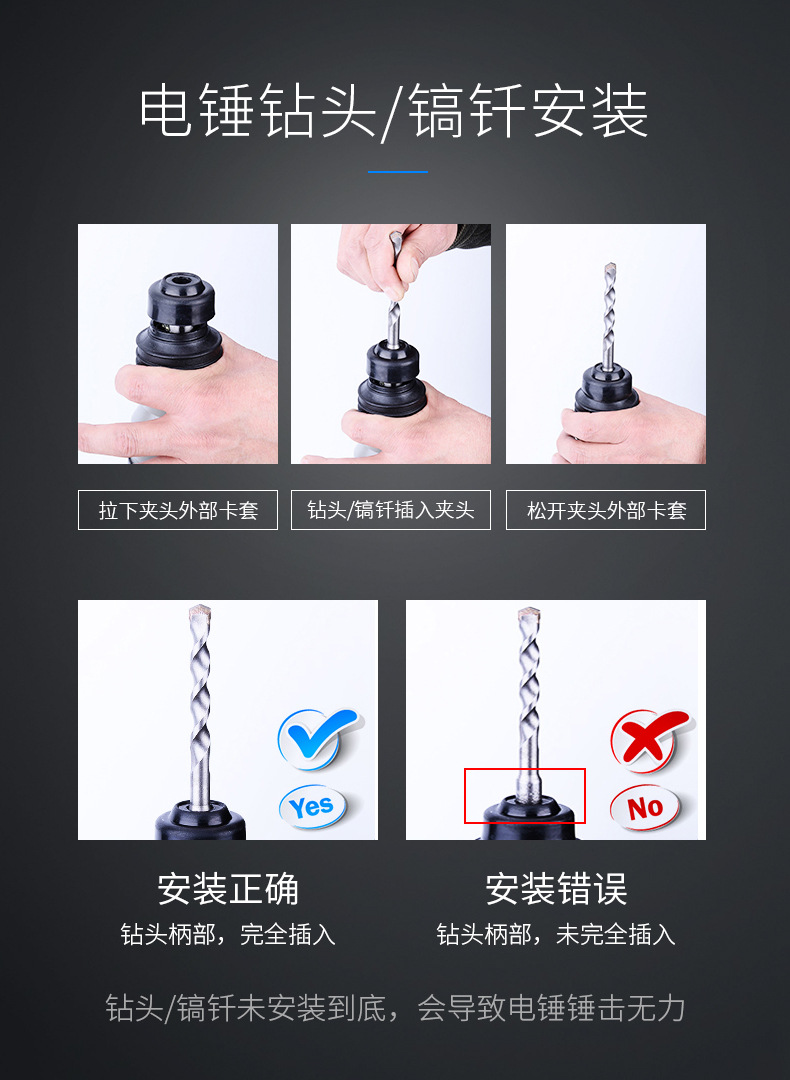 电锤钻头/镐钎安装

拉下夹头外部卡套

钻头/镐钎插入夹头

松开夹头外部卡套

Yes

No

安装正确
钻头柄部，完全插入

安装错误
钻头柄部，未完全插入

钻头/镐钎未安装到底，会导致电锤锤击无力