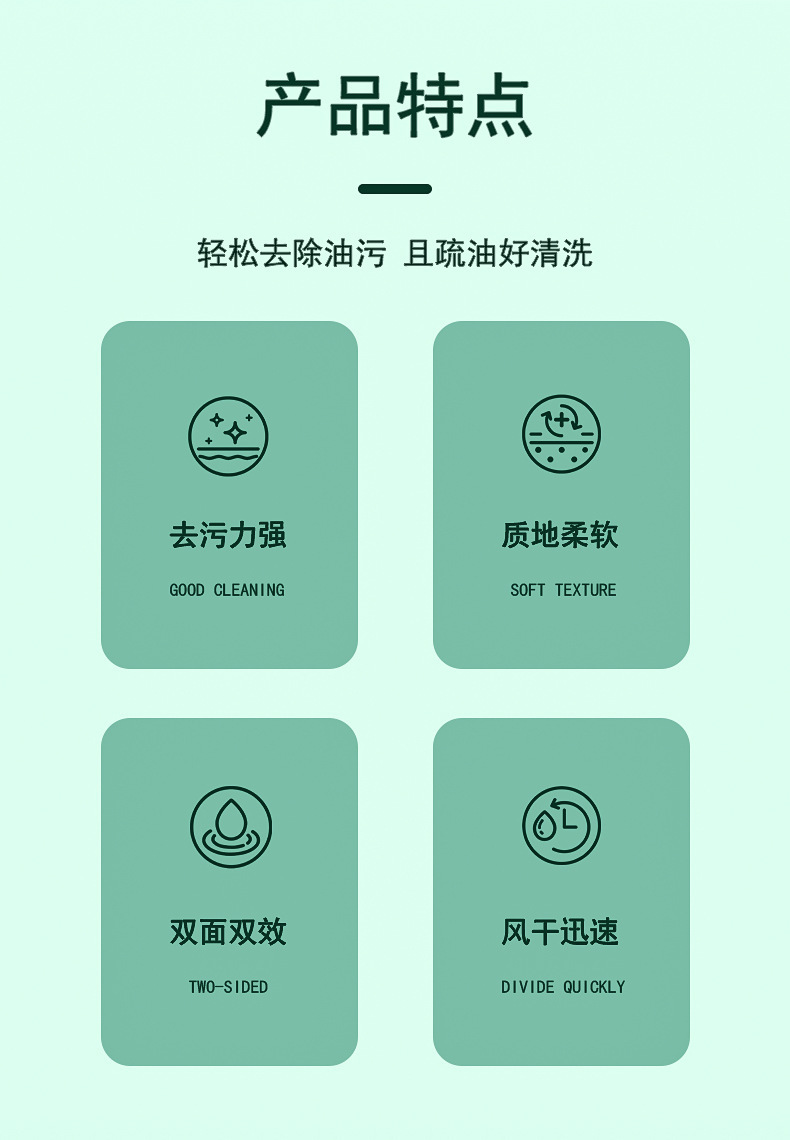 产品特点

轻松去除油污 且疏油好清洗

去污力强

GOOD CLEANING

质地柔软

SOFT TEXTURE

双面双效

TWO-SIDED

风干迅速

DIVIDE QUICKLY