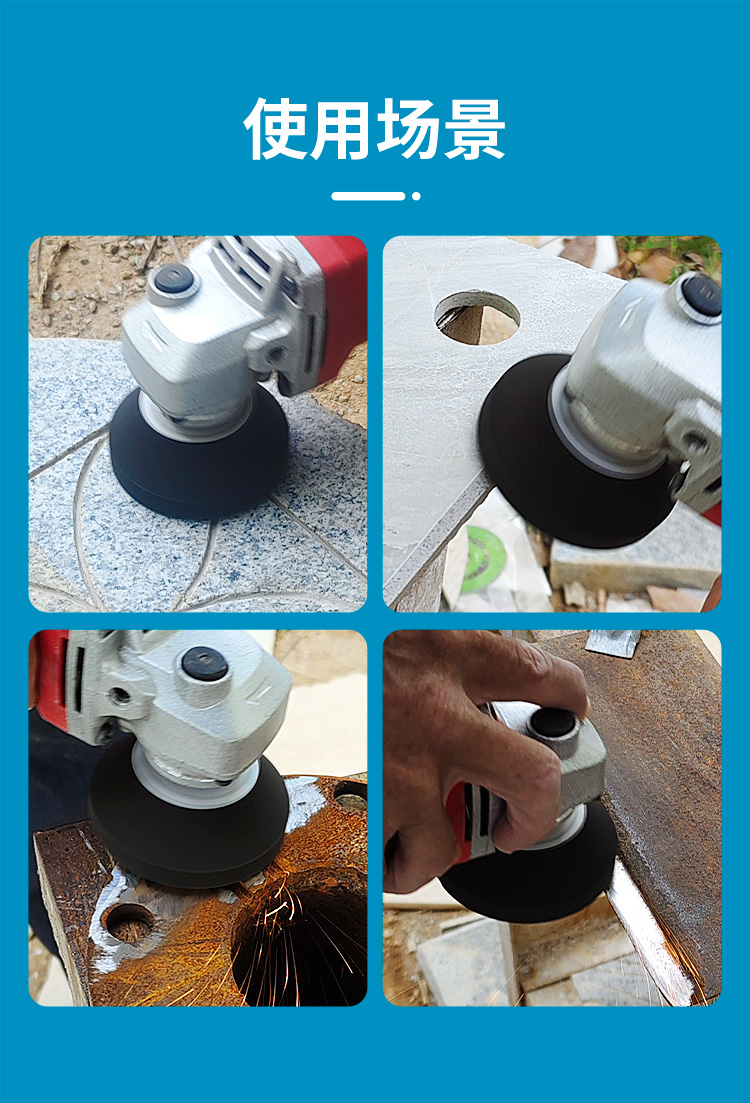 使用场景