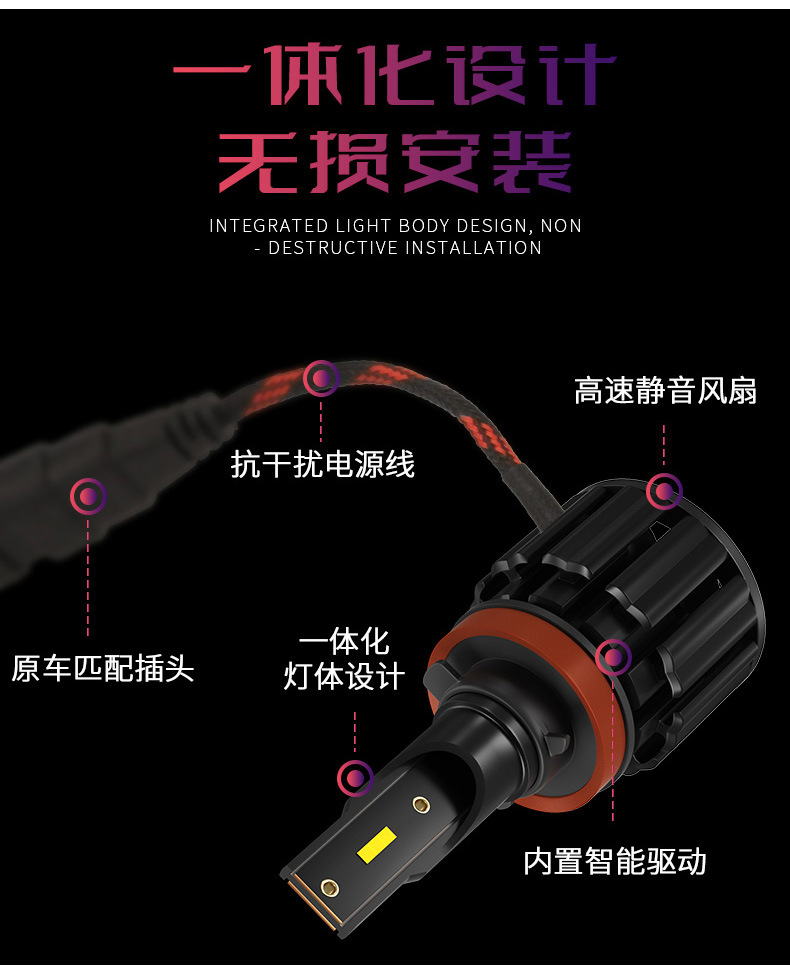 一体化设计
无损安装

INTEGRATED LIGHT BODY DESIGN, NON - DESTRUCTIVE INSTALLATION

高速静音风扇

抗干扰电源线

原车匹配插头

一体化
灯体设计

内置智能驱动