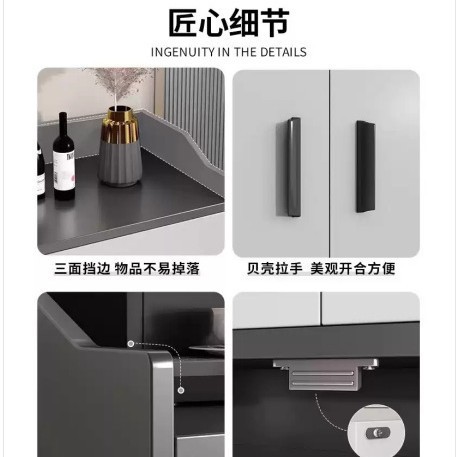 匠心细节
INGENUITY IN THE DETAILS

三面挡边 物品不易掉落

贝壳拉手 美观开合方便