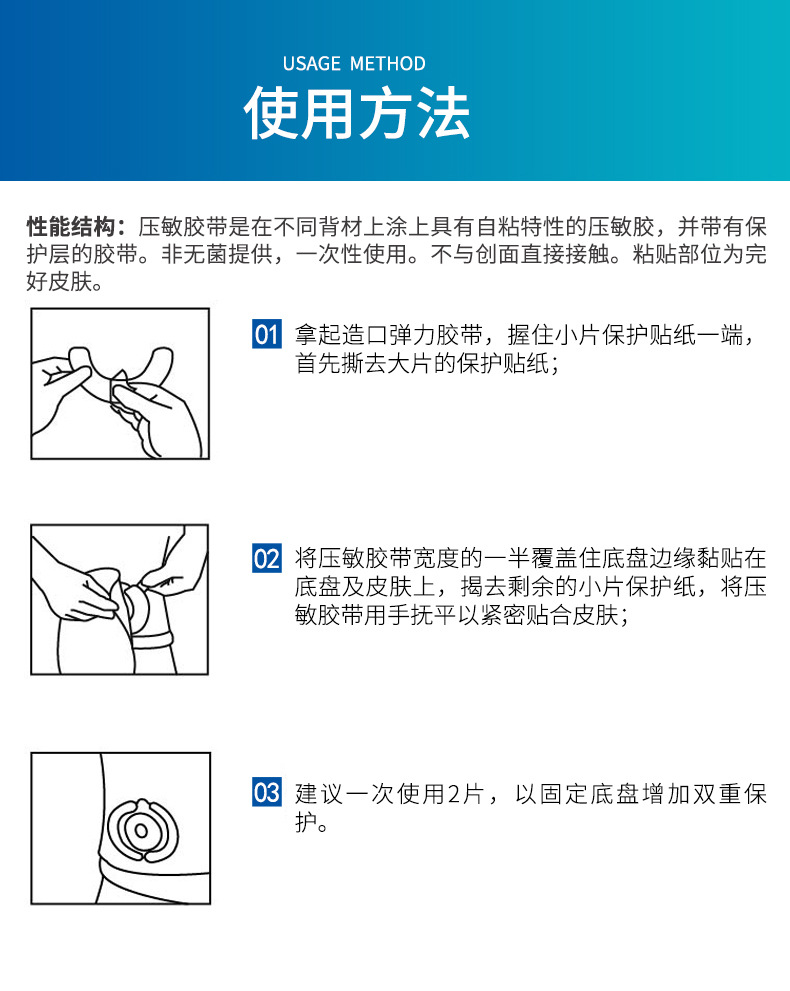 USAGE METHOD
使用方法

性能结构：压敏胶带是在不同背材上涂上具有自粘特性的压敏胶，并带有保护层的胶带。非无菌提供，一次性使用。不与创面直接接触。粘贴部位为完好皮肤。

01 拿起造口弹力胶带，握住小片保护贴纸一端，首先撕去大片的保护贴纸；

02 将压敏胶带宽度的一半覆盖住底盘边缘黏贴在底盘及皮肤上，揭去剩余的小片保护纸，将压敏胶带用手抚平以紧密贴合皮肤；

03 建议一次使用2片，以固定底盘增加双重保护。