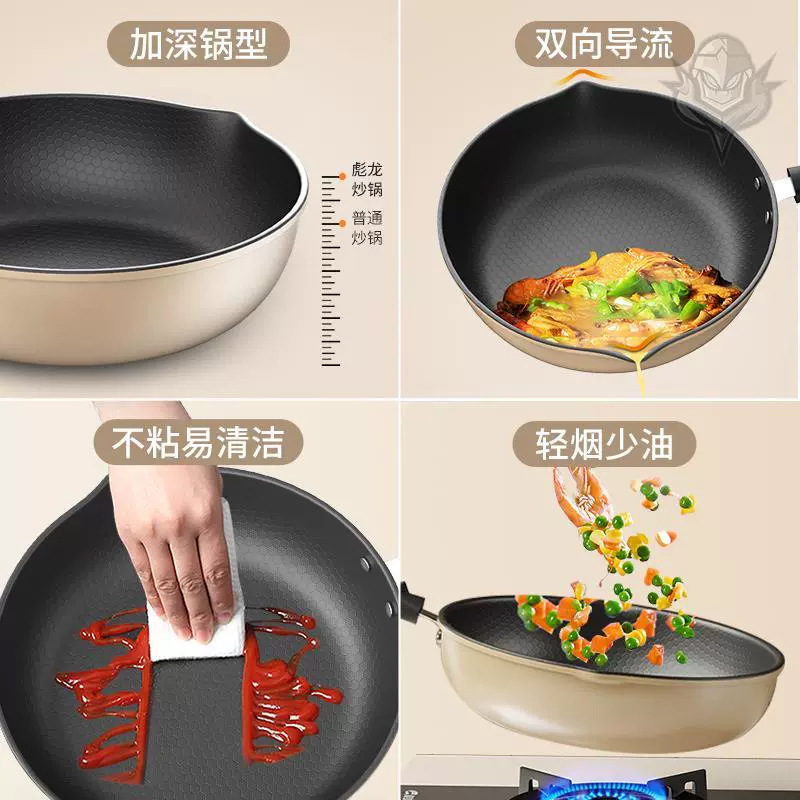 加深锅型

彪龙炒锅

普通炒锅

双向导流

不粘易清洁

轻烟少油