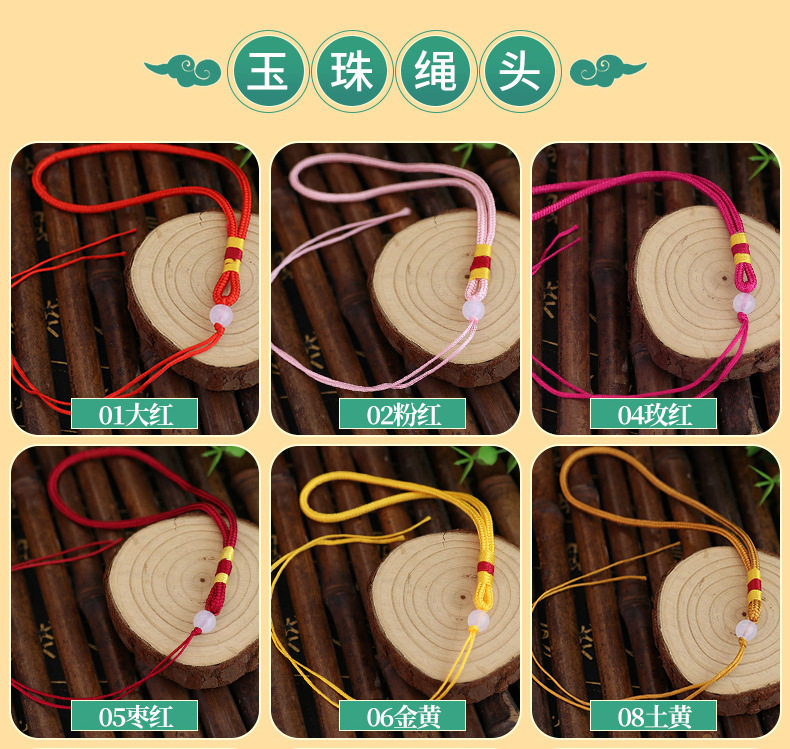 玉珠绳头

01大红

02粉红

04玫红

05枣红

06金黄

08土黄