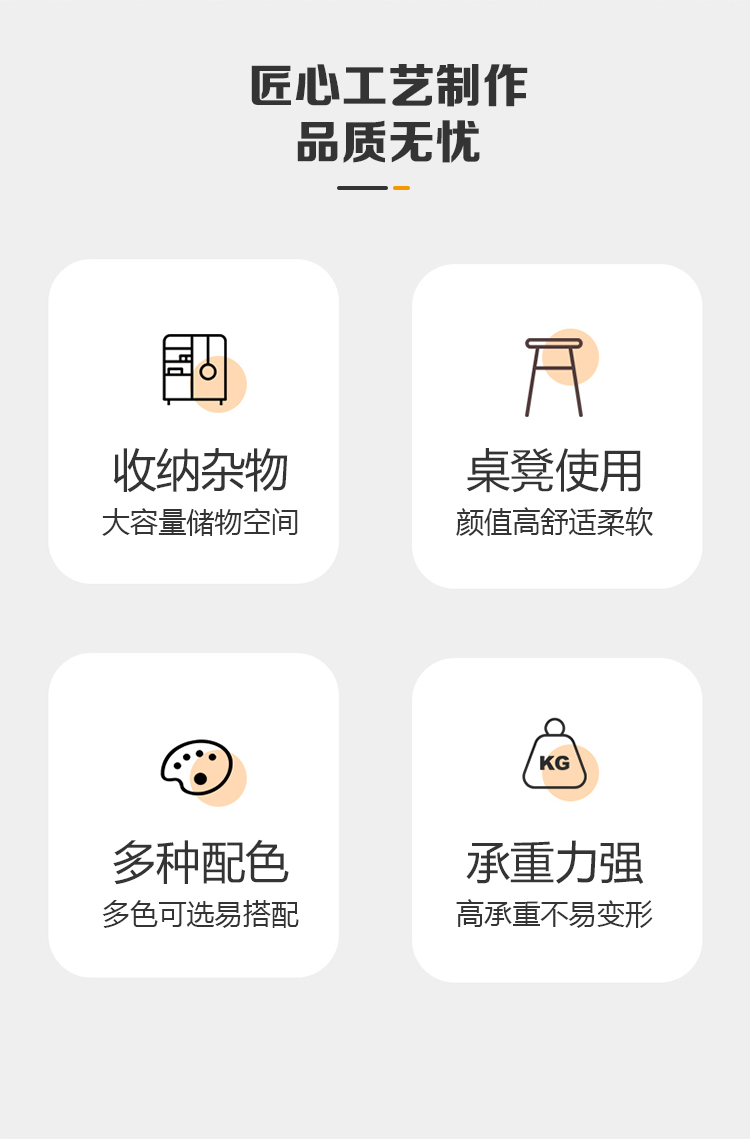 匠心工艺制作
品质无忧

收纳杂物
大容量储物空间

桌凳使用
颜值高舒适柔软

多种配色
多色可选易搭配

KG

承重力强
高承重不易变形