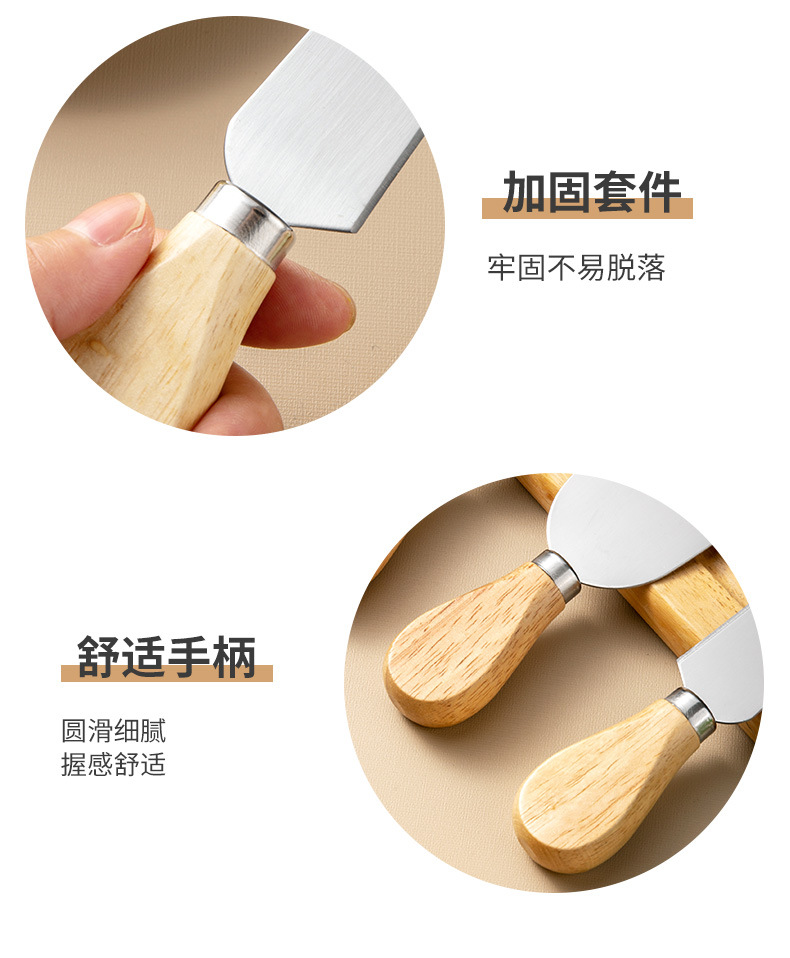 加固套件

牢固不易脱落

舒适手柄

圆滑细腻
握感舒适