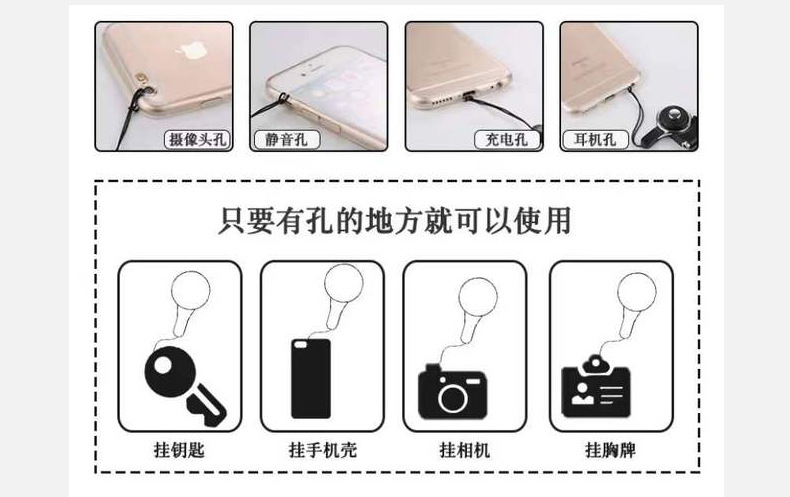 摄像头孔
静音孔
充电孔
耳机孔

只要有孔的地方就可以使用

挂钥匙
挂手机壳
挂相机
挂胸牌