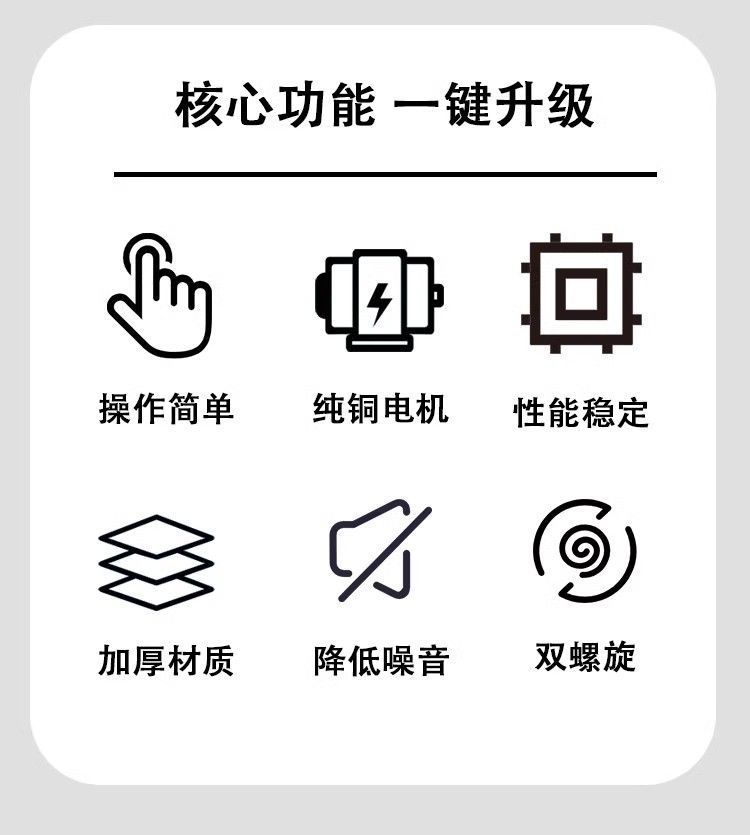 核心功能 一键升级

操作简单

纯铜电机

性能稳定

加厚材质

降低噪音

双螺旋