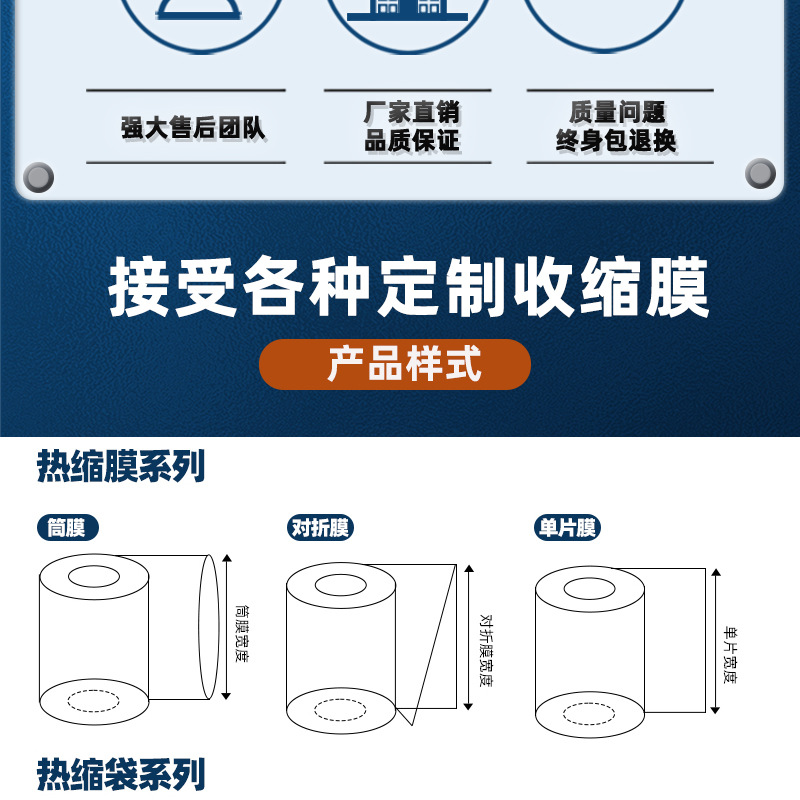 强大售后团队

厂家直销
品质保证

质量问题
终身包退换

接受各种定制收缩膜

产品样式

热缩膜系列

筒膜

筒膜宽度

对折膜

对折膜宽度

单片膜

单片宽度

热缩袋系列