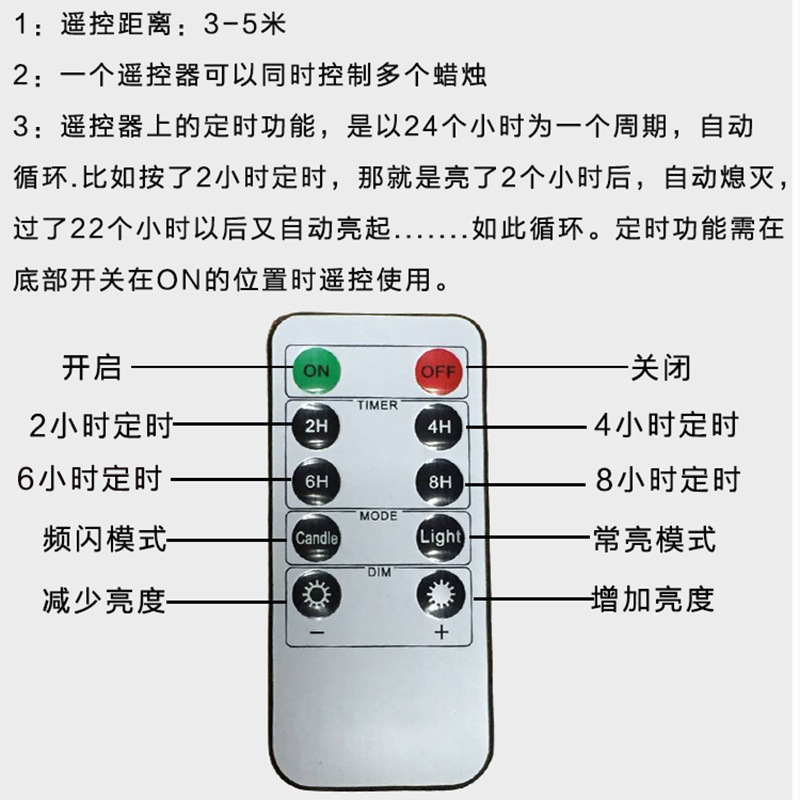 1：遥控距离：3-5米

2：一个遥控器可以同时控制多个蜡烛

3：遥控器上的定时功能，是以24个小时为一个周期，自动循环.比如按了2小时定时，那就是亮了2个小时后，自动熄灭，过了22个小时以后又自动亮起.......如此循环。定时功能需在底部开关在ON的位置时遥控使用。

开启
ON
OFF
关闭

TIMER
2小时定时
2H
4H
4小时定时
6小时定时
6H
8H
8小时定时

MODE
频闪模式
Candle
Light
常亮模式

DIM
减少亮度
−
+
增加亮度