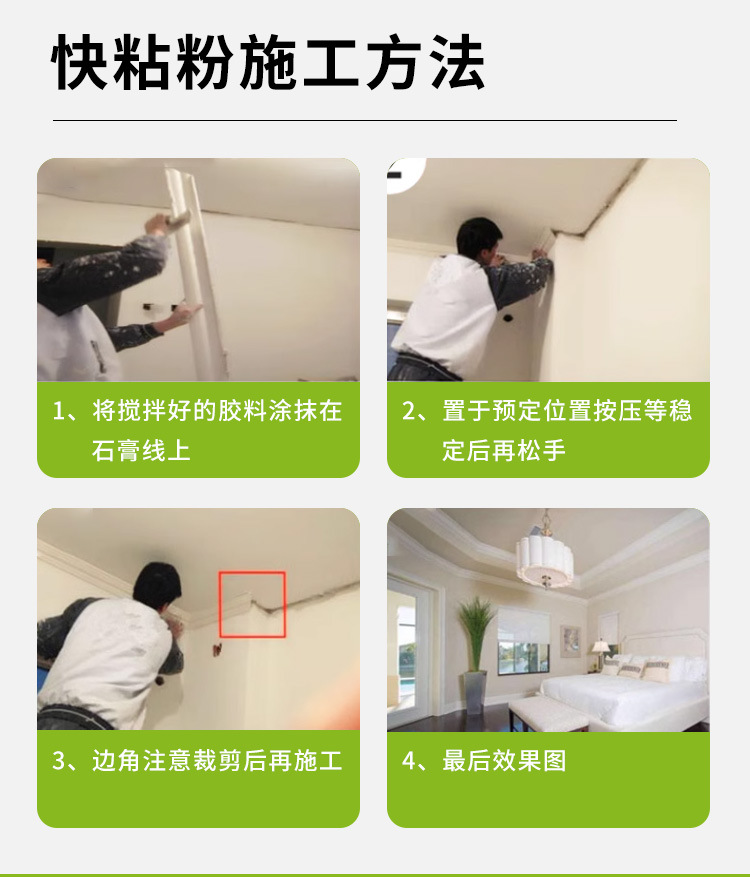 快粘粉施工方法

1、将搅拌好的胶料涂抹在石膏线上

2、置于预定位置按压等稳定后再松手

3、边角注意裁剪后再施工

4、最后效果图