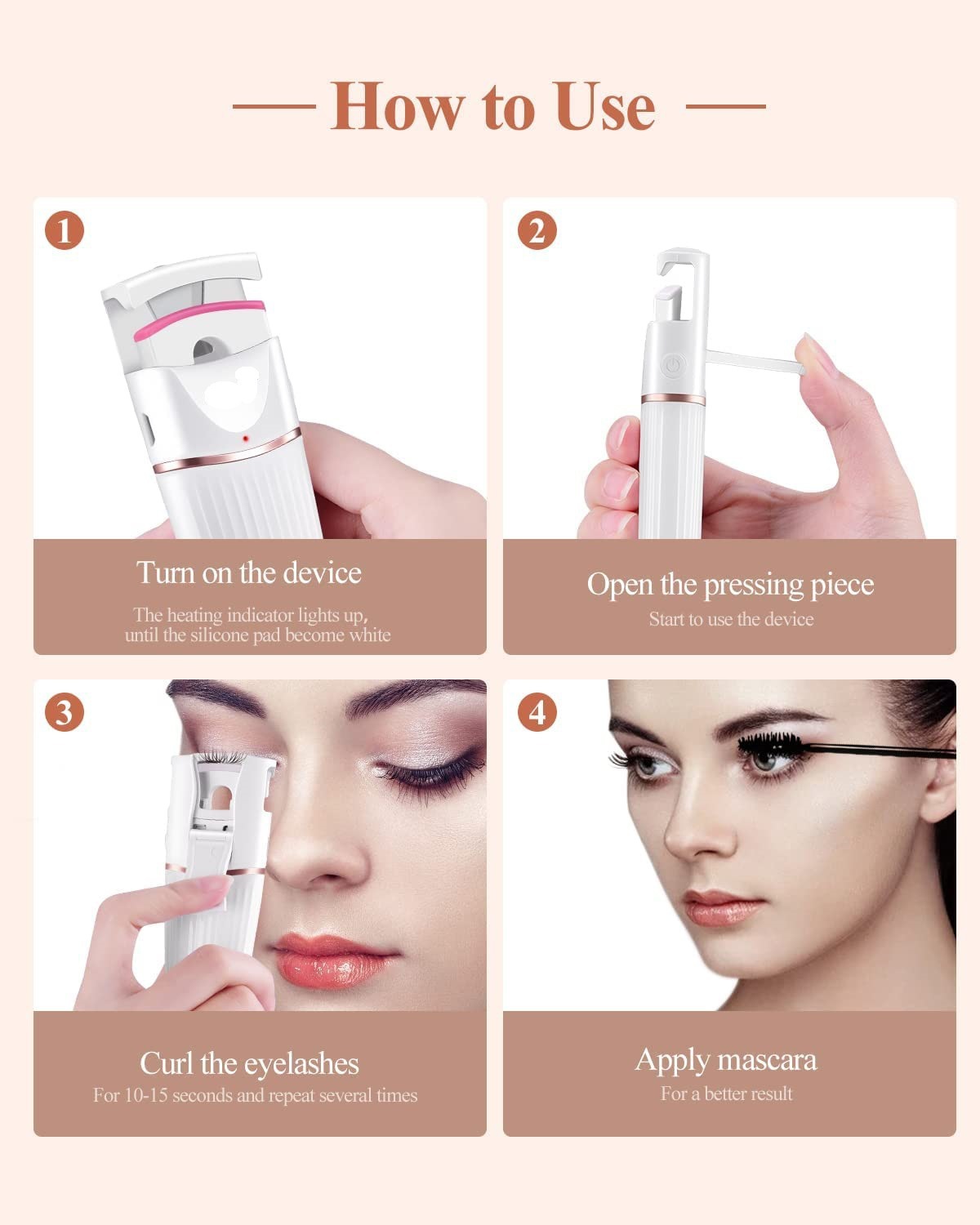 How to Use

1

Turn on the device

The heating indicator lights up, until the silicone pad become white

2

Open the pressing piece

Start to use the device

3

Curl the eyelashes

For 10-15 seconds and repeat several times

4

Apply mascara

For a better result