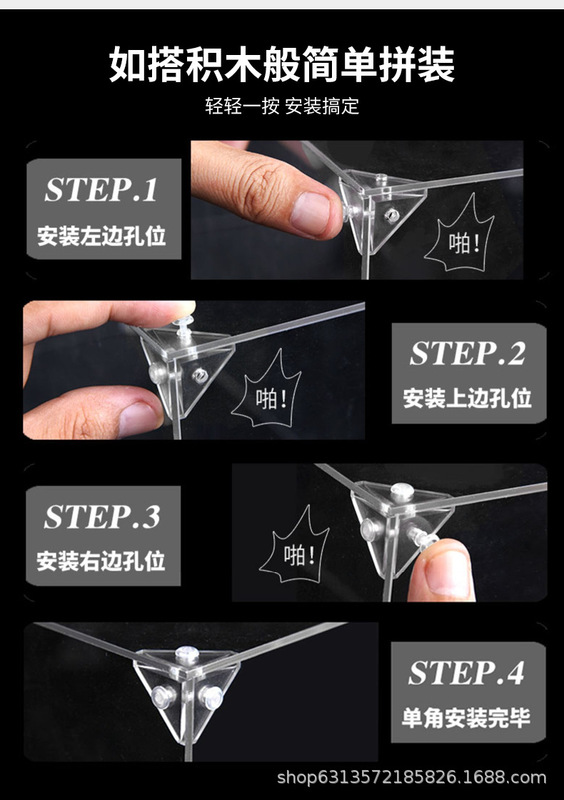 如搭积木般简单拼装

轻轻一按 安装搞定

STEP.1
安装左边孔位

啪!

啪!

STEP.2
安装上边孔位

STEP.3
安装右边孔位

啪!

STEP.4
单角安装完毕

shop6313572185826.1688.com