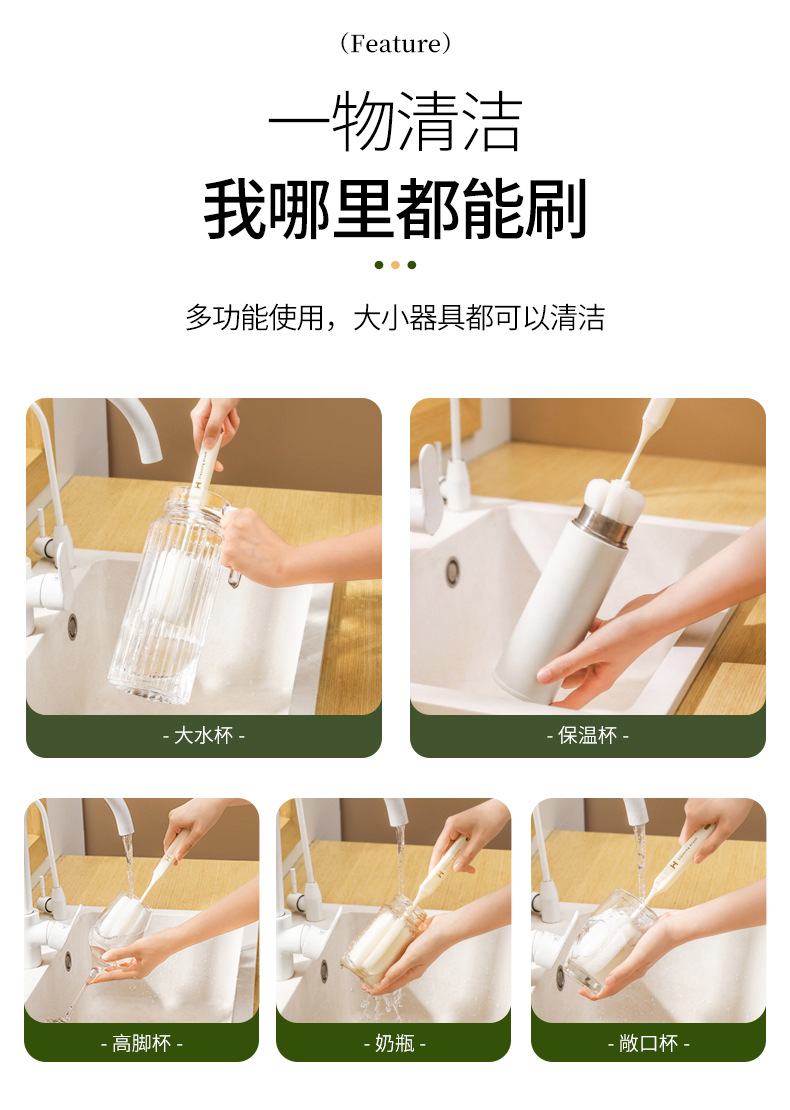 （Feature）

一物清洁

我哪里都能刷

多功能使用，大小器具都可以清洁

- 大水杯 -

- 保温杯 -

- 高脚杯 -

- 奶瓶 -

- 敞口杯 -