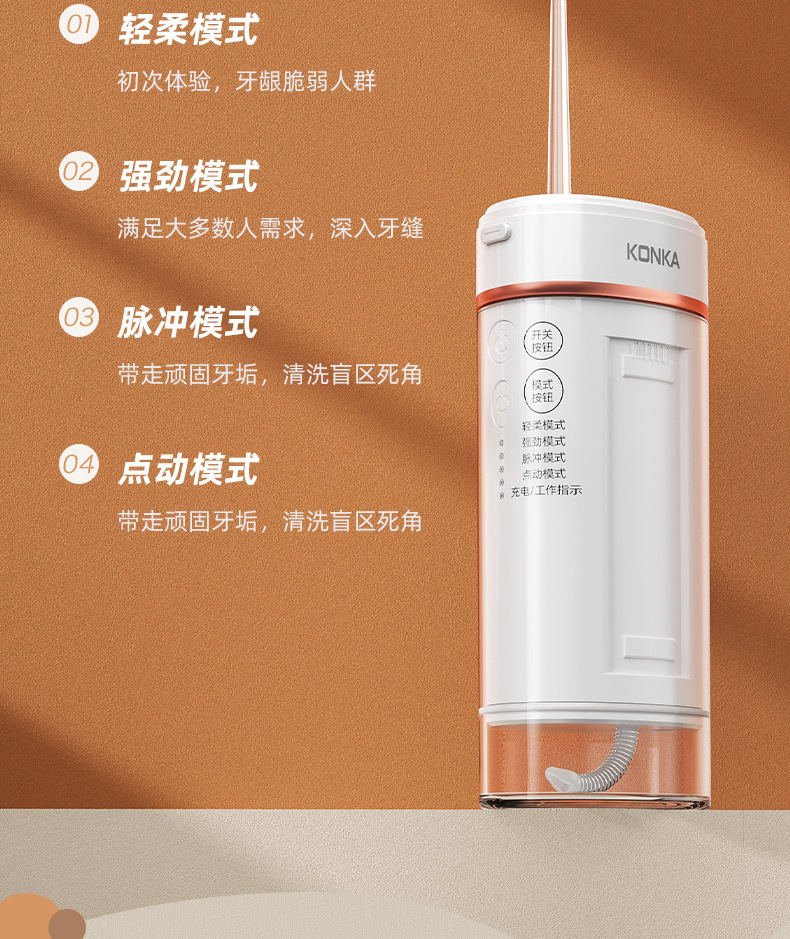 01 轻柔模式

初次体验，牙龈脆弱人群

02 强劲模式

满足大多数人需求，深入牙缝

03 脉冲模式

带走顽固牙垢，清洗盲区死角

04 点动模式

带走顽固牙垢，清洗盲区死角

KONKA

开关按钮

模式按钮

轻柔模式
强劲模式
脉冲模式
点动模式
充电/工作指示

KONKA