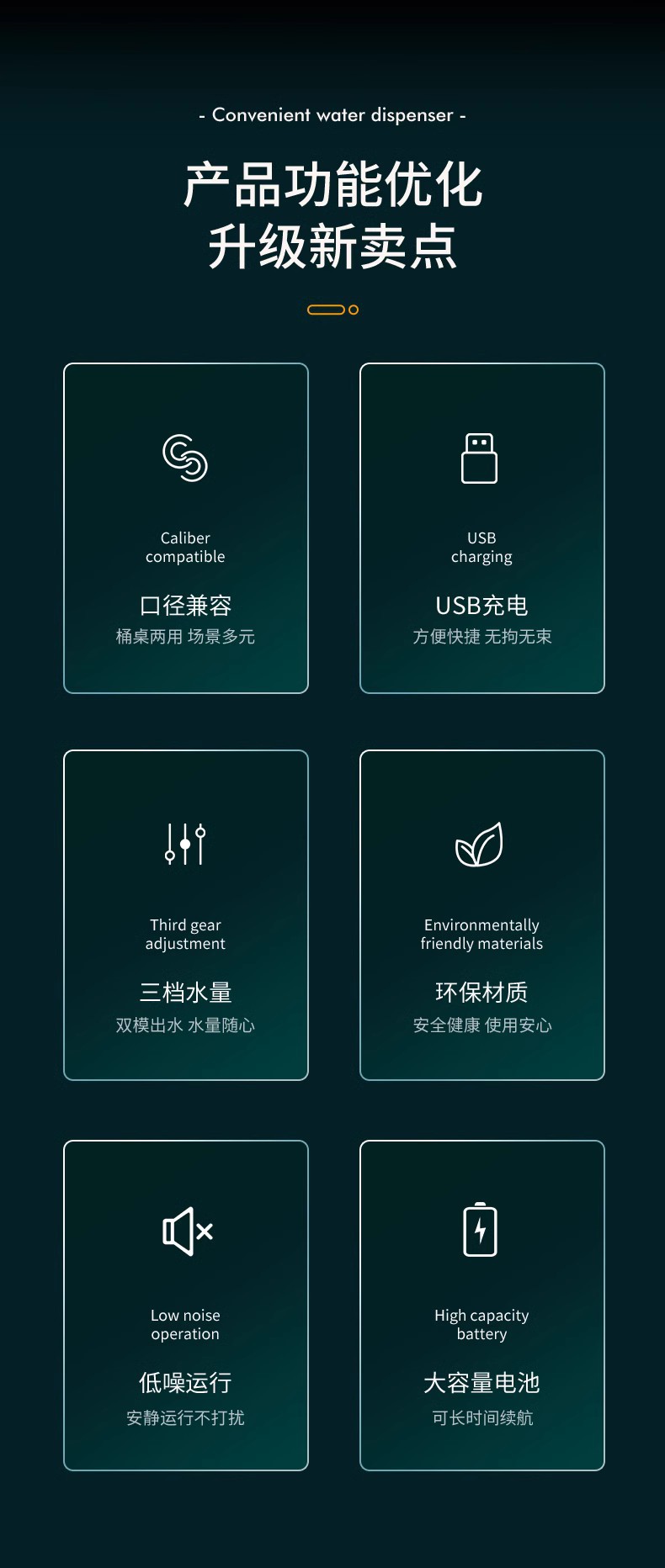 - Convenient water dispenser -

产品功能优化
升级新卖点

Caliber
compatible

口径兼容
桶桌两用 场景多元

USB
charging

USB充电
方便快捷 无拘无束

Third gear
adjustment

三档水量
双模出水 水量随心

Environmentally
friendly materials

环保材质
安全健康 使用安心

Low noise
operation

低噪运行
安静运行不打扰

High capacity
battery

大容量电池
可长时间续航