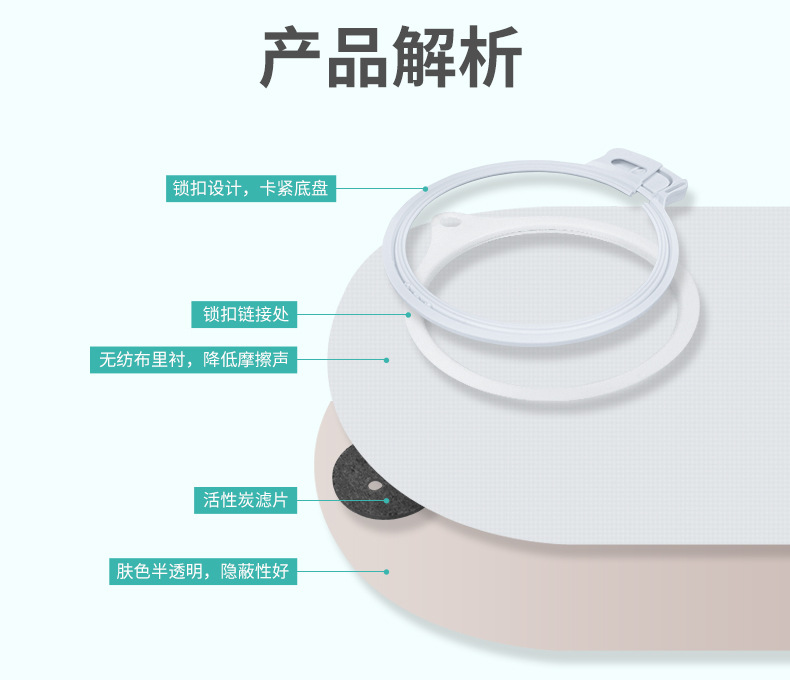 产品解析

锁扣设计，卡紧底盘

锁扣链接处

无纺布里衬，降低摩擦声

活性炭滤片

肤色半透明，隐蔽性好