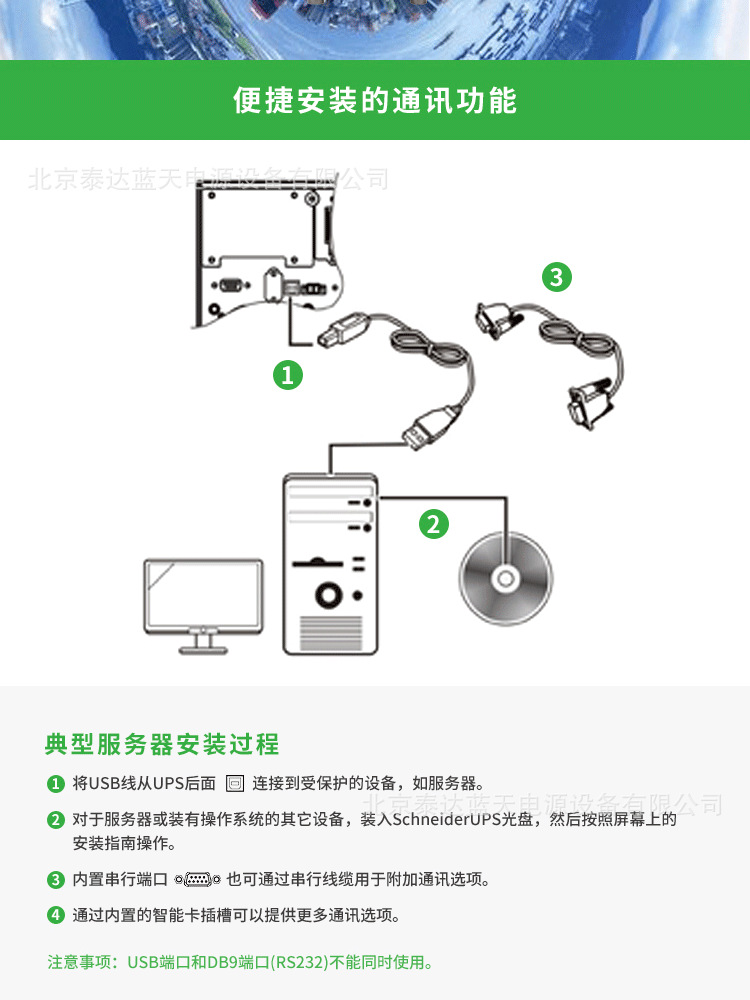 便捷安装的通讯功能

北京泰达蓝天电源设备有限公司

3

1

2

典型服务器安装过程

1 将USB线从UPS后面 连接到受保护的设备，如服务器。

北京泰达蓝天电源设备有限公司

2 对于服务器或装有操作系统的其它设备，装入SchneiderUPS光盘，然后按照屏幕上的安装指南操作。

3 内置串行端口 也可通过串行线缆用于附加通讯选项。

4 通过内置的智能卡插槽可以提供更多通讯选项。

注意事项：USB端口和DB9端口(RS232)不能同时使用。