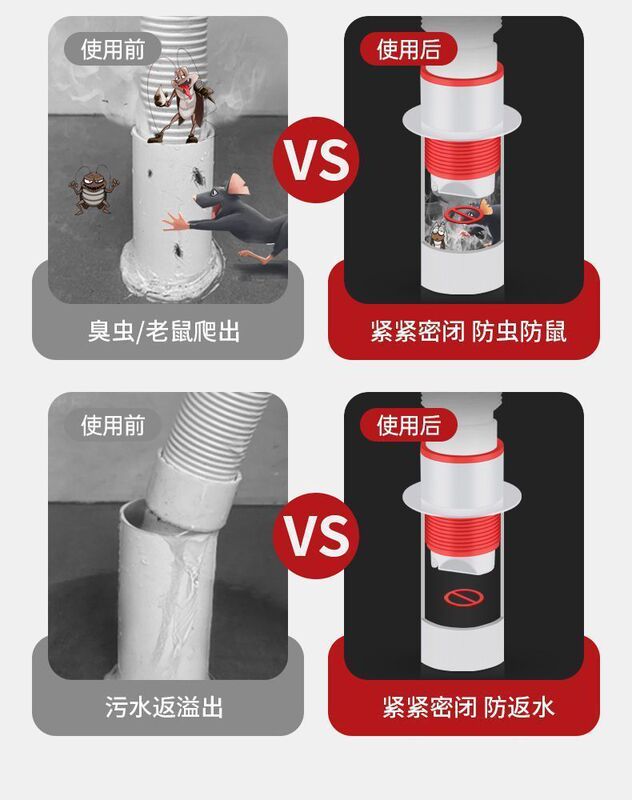 使用前

臭虫/老鼠爬出

VS

使用后

紧紧密闭 防虫防鼠

使用前

污水返溢出

VS

使用后

紧紧密闭 防返水