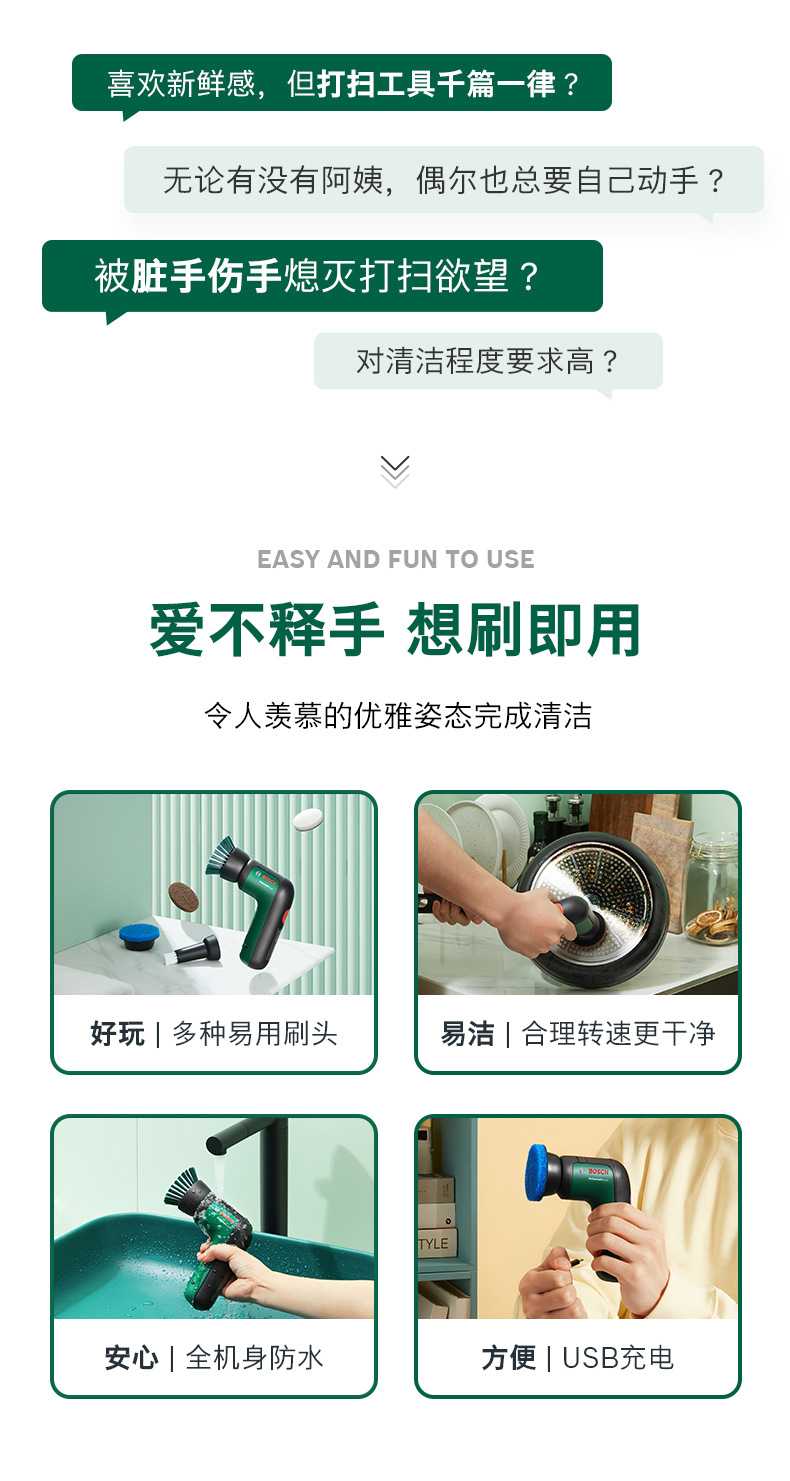 喜欢新鲜感，但打扫工具千篇一律？

无论有没有阿姨，偶尔也总要自己动手？

被脏手伤手熄灭打扫欲望？

对清洁程度要求高？

EASY AND FUN TO USE

爱不释手 想刷即用

令人羡慕的优雅姿态完成清洁

BOSCH

好玩 | 多种易用刷头

易洁 | 合理转速更干净

安心 | 全机身防水

BOSCH

TYLE

方便 | USB充电