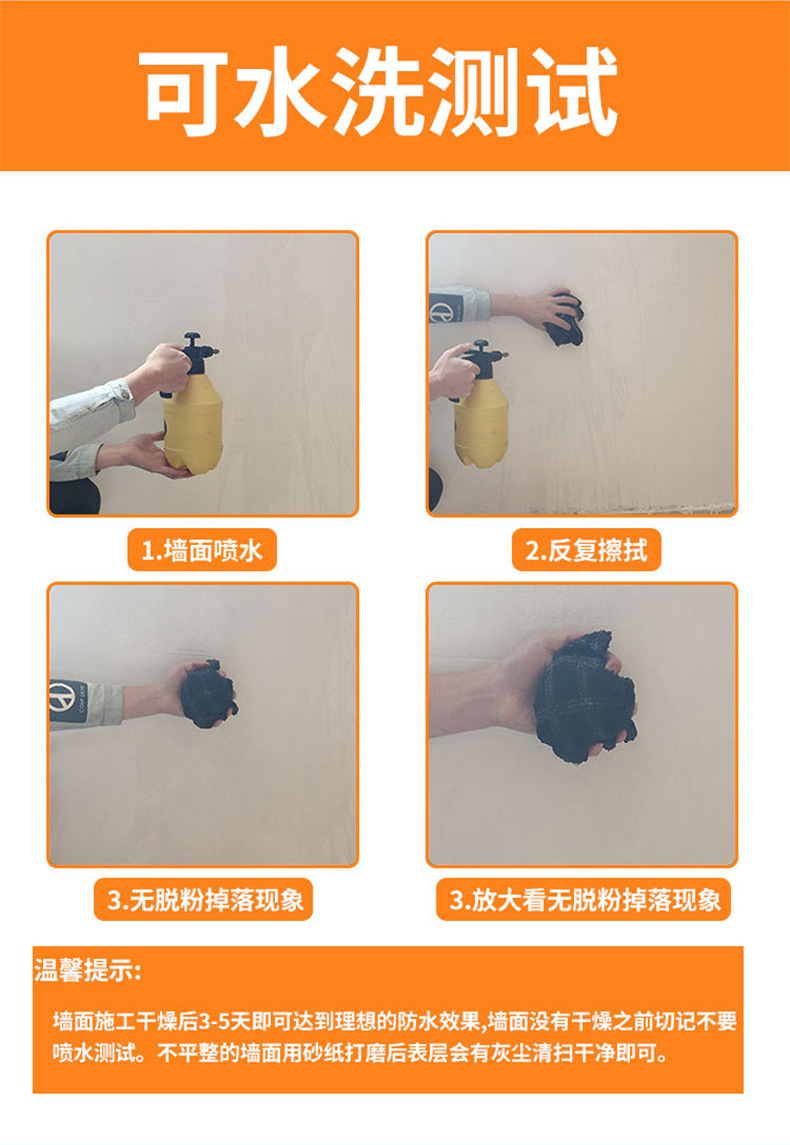 可水洗测试

1.墙面喷水

2.反复擦拭

3.无脱粉掉落现象

3.放大看无脱粉掉落现象

温馨提示:

墙面施工干燥后3-5天即可达到理想的防水效果,墙面没有干燥之前切记不要喷水测试。不平整的墙面用砂纸打磨后表层会有灰尘清扫干净即可。