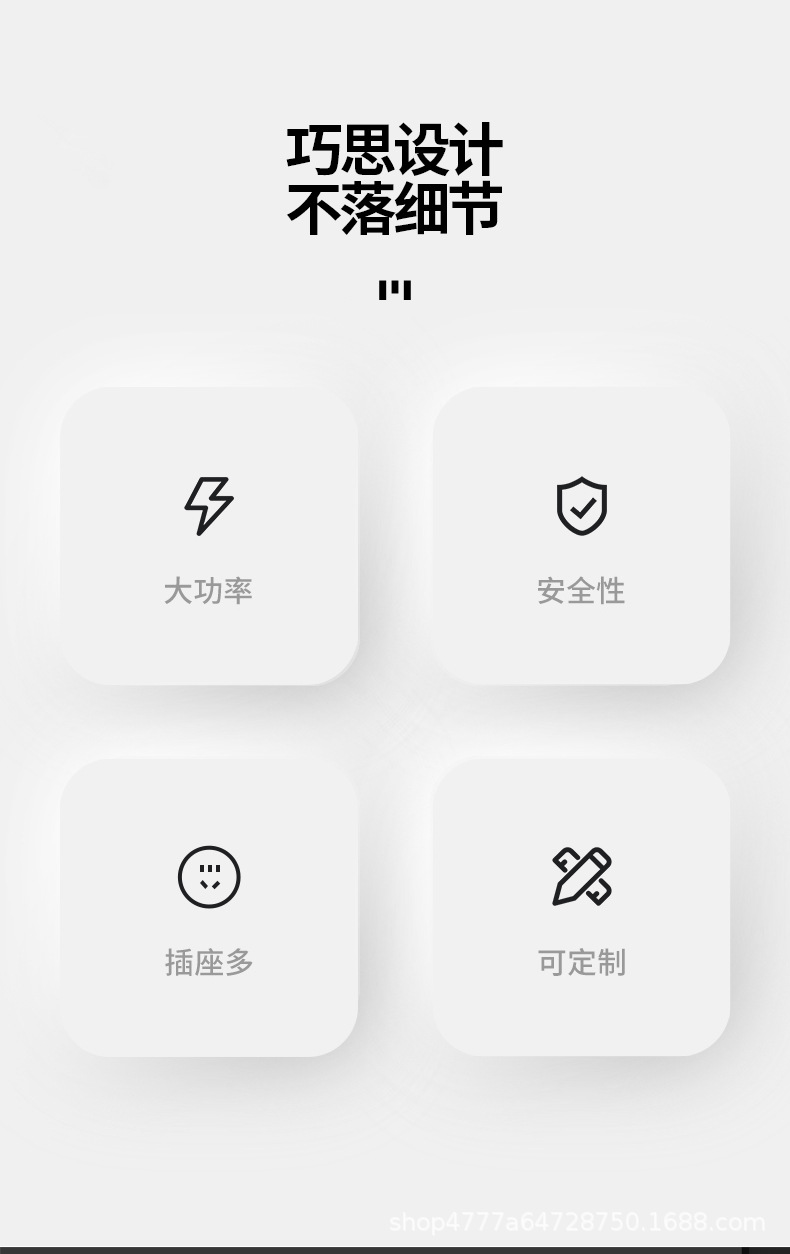 巧思设计
不落细节

大功率

安全性

插座多

可定制

shop4777a64728750.1688.com