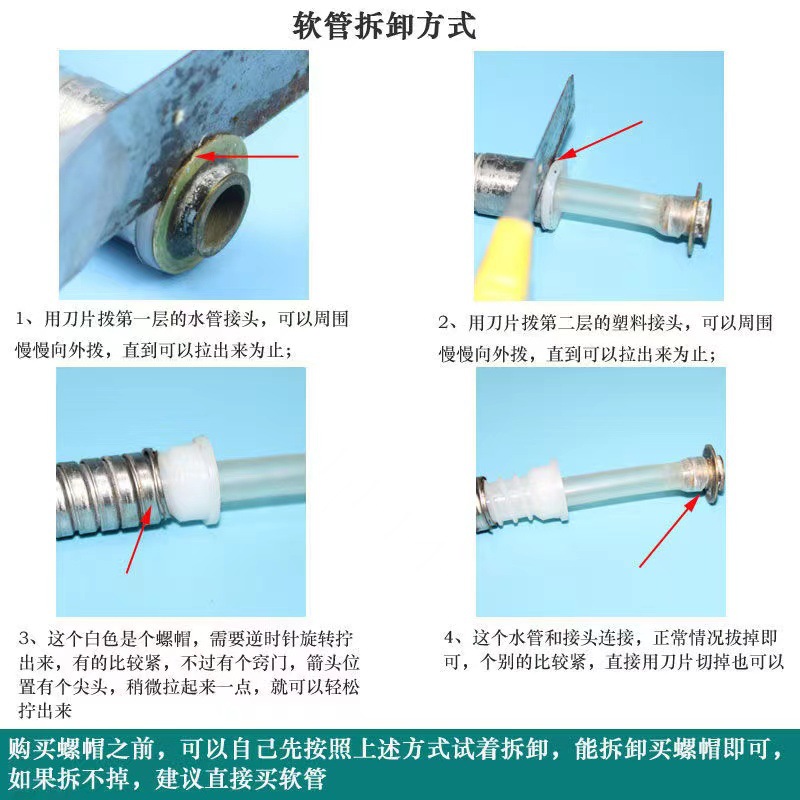 软管拆卸方式

1、用刀片拨第一层的水管接头，可以周围慢慢向外拨，直到可以拉出来为止；

2、用刀片拨第二层的塑料接头，可以周围慢慢向外拨，直到可以拉出来为止；

3、这个白色是个螺帽，需要逆时针旋转拧出来，有的比较紧，不过有个窍门，箭头位置有个尖头，稍微拉起来一点，就可以轻松拧出来

4、这个水管和接头连接，正常情况拔掉即可，个别的比较紧，直接用刀片切掉也可以

购买螺帽之前，可以自己先按照上述方式试着拆卸，能拆卸买螺帽即可，如果拆不掉，建议直接买软管