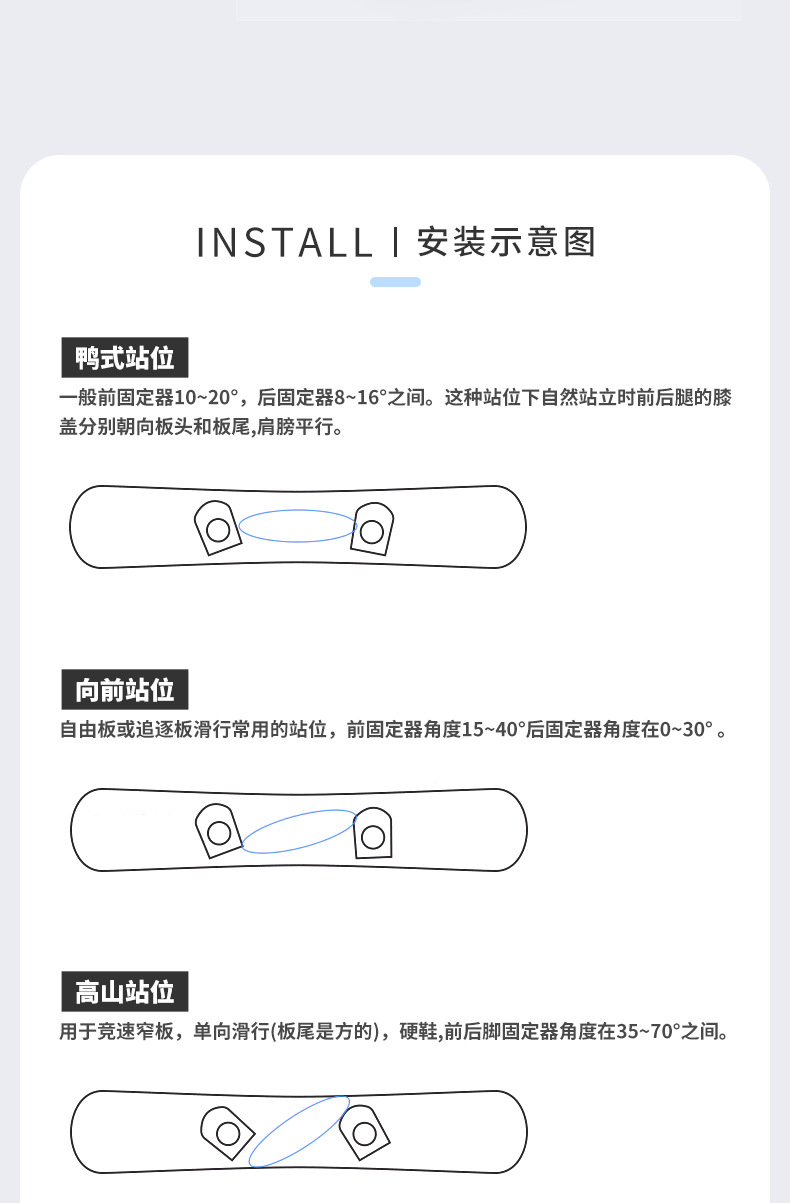 INSTALL | 安装示意图

鸭式站位

一般前固定器10~20°，后固定器8~16°之间。这种站位下自然站立时前后腿的膝盖分别朝向板头和板尾,肩膀平行。

向前站位

自由板或追逐板滑行常用的站位，前固定器角度15~40°后固定器角度在0~30° 。

高山站位

用于竞速窄板，单向滑行(板尾是方的)，硬鞋,前后脚固定器角度在35~70°之间。