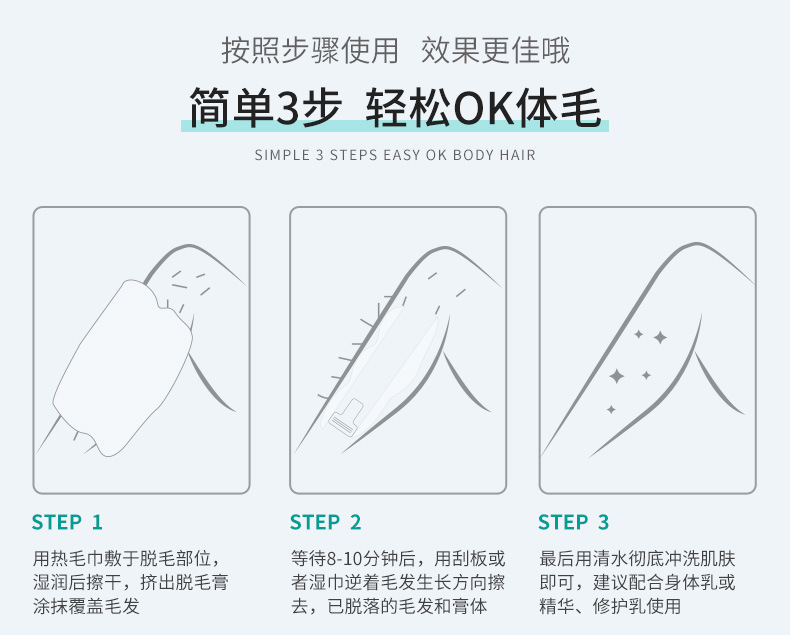 按照步骤使用 效果更佳哦

简单3步 轻松OK体毛

SIMPLE 3 STEPS EASY OK BODY HAIR

STEP 1

用热毛巾敷于脱毛部位，湿润后擦干，挤出脱毛膏涂抹覆盖毛发

STEP 2

等待8-10分钟后，用刮板或者湿巾逆着毛发生长方向擦去，已脱落的毛发和膏体

STEP 3

最后用清水彻底冲洗肌肤即可，建议配合身体乳或精华、修护乳使用