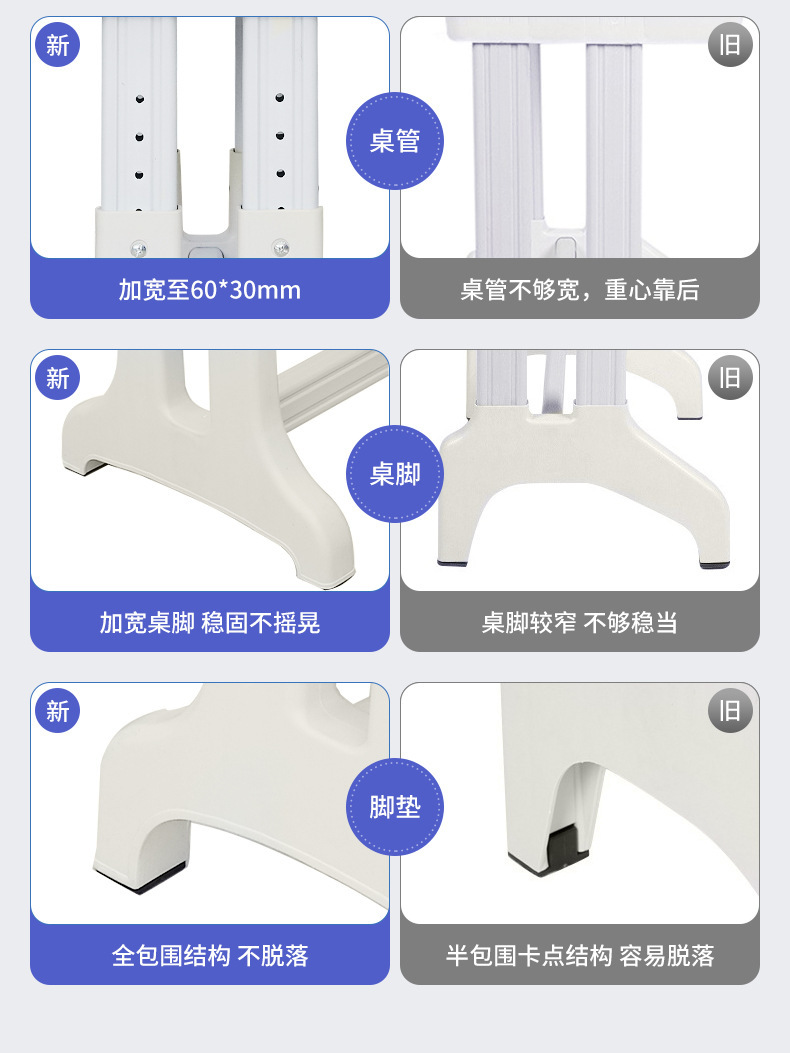 新

桌管

旧

加宽至60*30mm

桌管不够宽，重心靠后

新

桌脚

旧

加宽桌脚 稳固不摇晃

桌脚较窄 不够稳当

新

脚垫

旧

全包围结构 不脱落

半包围卡点结构 容易脱落